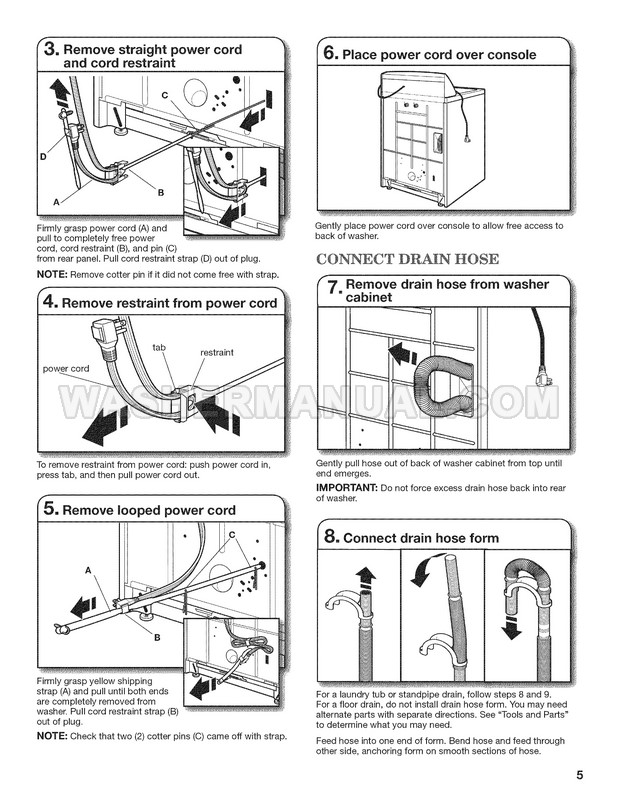 3. Remove straight power cord and cord restraint

C

D

A

B

Firmly grasp power cord (A) and pull to completely free power cord, cord restraint (B), and pin (C) from rear panel. Pull cord restraint strap (D) out of plug.

NOTE: Remove cotter pin if it did not come free with strap.

4. Remove restraint from power cord

tab

restraint

power cord

To remove restraint from power cord: push power cord in, press tab, and then pull power cord out.

5. Remove looped power cord

C

A

B

Firmly grasp yellow shipping strap (A) and pull until both ends are completely removed from washer. Pull cord restraint strap (B) out of plug.

NOTE: Check that two (2) cotter pins (C) came off with strap.

6. Place power cord over console

Gently place power cord over console to allow free access to back of washer.

CONNECT DRAIN HOSE

7. Remove drain hose from washer cabinet

Gently pull hose out of back of washer cabinet from top until end emerges.

IMPORTANT: Do not force excess drain hose back into rear of washer.

8. Connect drain hose form

For a laundry tub or standpipe drain, follow steps 8 and 9. For a floor drain, do not install drain hose form. You may need alternate parts with separate directions. See "Tools and Parts" to determine what you may need.

Feed hose into one end of form. Bend hose and feed through other side, anchoring form on smooth sections of hose.

WASHERMANUAL.COM

5