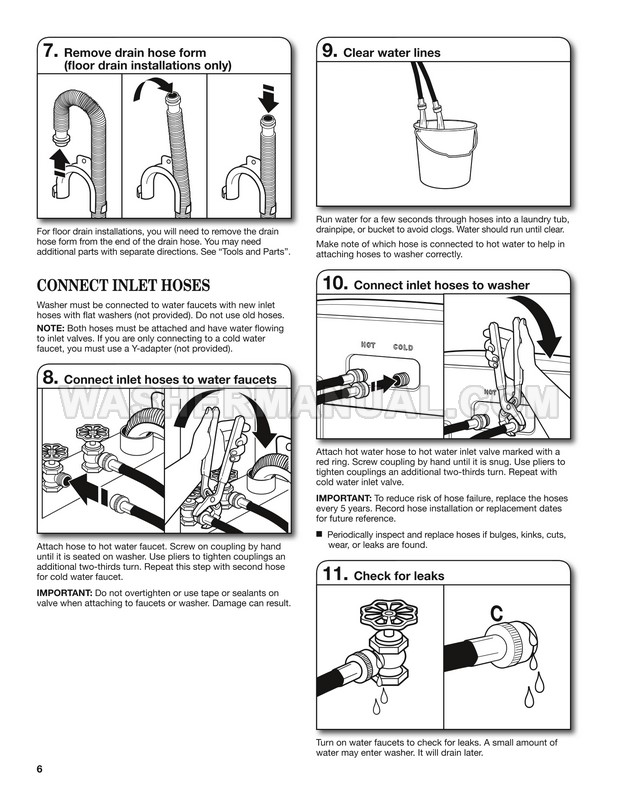 7. Remove drain hose form (floor drain installations only)

For floor drain installations, you will need to remove the drain hose form from the end of the drain hose. You may need additional parts with separate directions. See "Tools and Parts".

CONNECT INLET HOSES

Washer must be connected to water faucets with new inlet hoses with flat washers (not provided). Do not use old hoses.

NOTE: Both hoses must be attached and have water flowing to inlet valves. If you are only connecting to a cold water faucet, you must use a Y-adapter (not provided).

8. Connect inlet hoses to water faucets

Attach hose to hot water faucet. Screw on coupling by hand until it is seated on washer. Use pliers to tighten couplings an additional two-thirds turn. Repeat this step with second hose for cold water faucet.

IMPORTANT: Do not overtighten or use tape or sealants on valve when attaching to faucets or washer. Damage can result.

9. Clear water lines

Run water for a few seconds through hoses into a laundry tub, drainpipe, or bucket to avoid clogs. Water should run until clear.

Make note of which hose is connected to hot water to help in attaching hoses to washer correctly.

10. Connect inlet hoses to washer

HOT COLD

HOT

WASHERMANUAL.COM

Attach hot water hose to hot water inlet valve marked with a red ring. Screw coupling by hand until it is snug. Use pliers to tighten couplings an additional two-thirds turn. Repeat with cold water inlet valve.

IMPORTANT: To reduce risk of hose failure, replace the hoses every 5 years. Record hose installation or replacement dates for future reference.

■ Periodically inspect and replace hoses if bulges, kinks, cuts, wear, or leaks are found.

11. Check for leaks

C

Turn on water faucets to check for leaks. A small amount of water may enter washer. It will drain later.

6