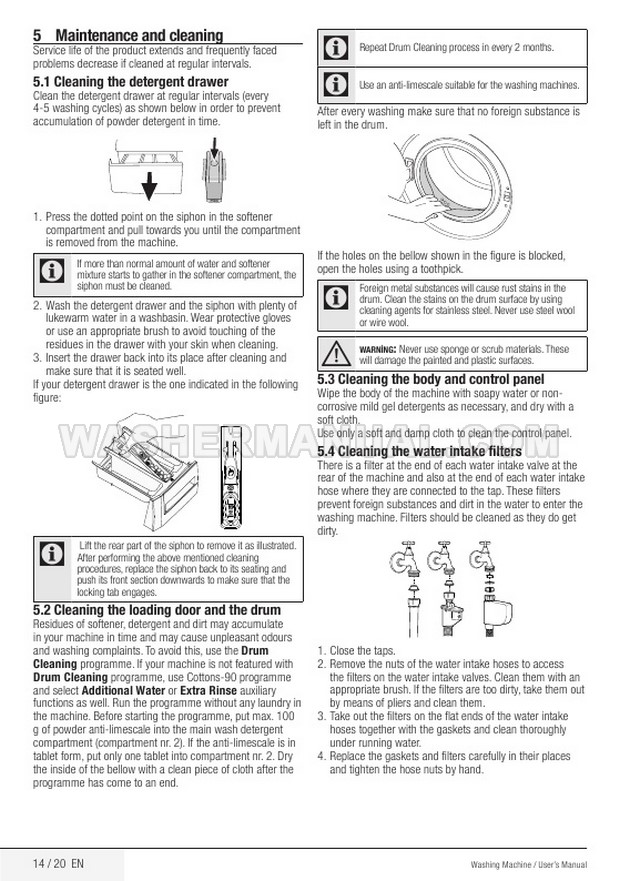 5 Maintenance and cleaning

Service life of the product extends and frequently faced problems decrease if cleaned at regular intervals.

5.1 Cleaning the detergent drawer

Clean the detergent drawer at regular intervals (every 4-5 washing cycles) as shown below in order to prevent accumulation of powder detergent in time.

1. Press the dotted point on the siphon in the softener compartment and pull towards you until the compartment is removed from the machine.

If more than normal amount of water and softener mixture starts to gather in the softener compartment, the siphon must be cleaned.

2. Wash the detergent drawer and the siphon with plenty of lukewarm water in a washbasin. Wear protective gloves or use an appropriate brush to avoid touching of the residues in the drawer with your skin when cleaning.
3. Insert the drawer back into its place after cleaning and make sure that it is seated well.

If your detergent drawer is the one indicated in the following figure:

Lift the rear part of the siphon to remove it as illustrated. After performing the above mentioned cleaning procedures, replace the siphon back to its seating and push its front section downwards to make sure that the locking tab engages.

5.2 Cleaning the loading door and the drum

Residues of softener, detergent and dirt may accumulate in your machine in time and may cause unpleasant odours and washing complaints. To avoid this, use the Drum Cleaning programme. If your machine is not featured with Drum Cleaning programme, use Cottons-90 programme and select Additional Water or Extra Rinse auxiliary functions as well. Run the programme without any laundry in the machine. Before starting the programme, put max. 100 g of powder anti-limescale into the main wash detergent compartment (compartment nr. 2). If the anti-limescale is in tablet form, put only one tablet into compartment nr. 2. Dry the inside of the bellow with a clean piece of cloth after the programme has come to an end.

Repeat Drum Cleaning process in every 2 months.

Use an anti-limescale suitable for the washing machines.

After every washing make sure that no foreign substance is left in the drum.

If the holes on the bellow shown in the figure is blocked, open the holes using a toothpick.

Foreign metal substances will cause rust stains in the drum. Clean the stains on the drum surface by using cleaning agents for stainless steel. Never use steel wool or wire wool.

WARNING: Never use sponge or scrub materials. These will damage the painted and plastic surfaces.

5.3 Cleaning the body and control panel

Wipe the body of the machine with soapy water or non-corrosive mild gel detergents as necessary, and dry with a soft cloth.
Use only a soft and damp cloth to clean the control panel.

5.4 Cleaning the water intake filters

There is a filter at the end of each water intake valve at the rear of the machine and also at the end of each water intake hose where they are connected to the tap. These filters prevent foreign substances and dirt in the water to enter the washing machine. Filters should be cleaned as they do get dirty.

1. Close the taps.
2. Remove the nuts of the water intake hoses to access the filters on the water intake valves. Clean them with an appropriate brush. If the filters are too dirty, take them out by means of pliers and clean them.
3. Take out the filters on the flat ends of the water intake hoses together with the gaskets and clean thoroughly under running water.
4. Replace the gaskets and filters carefully in their places and tighten the hose nuts by hand.

WASHERMANUAL.COM

14 / 20 EN

Washing Machine / User's Manual