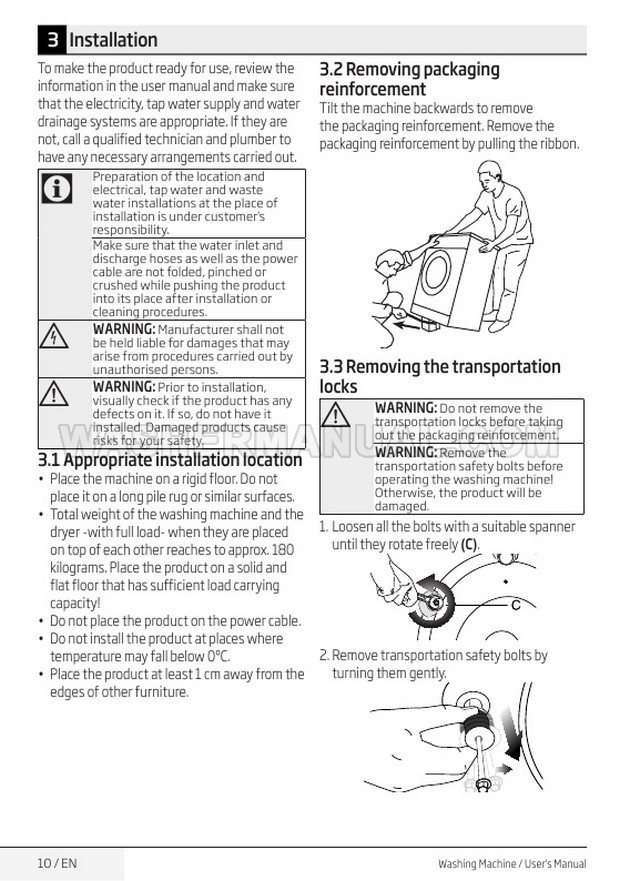 3 Installation

To make the product ready for use, review the information in the user manual and make sure that the electricity, tap water supply and water drainage systems are appropriate. If they are not, call a qualified technician and plumber to have any necessary arrangements carried out.

Preparation of the location and electrical, tap water and waste water installations at the place of installation is under customer's responsibility.

Make sure that the water inlet and discharge hoses as well as the power cable are not folded, pinched or crushed while pushing the product into its place after installation or cleaning procedures.

WARNING: Manufacturer shall not be held liable for damages that may arise from procedures carried out by unauthorised persons.

WARNING: Prior to installation, visually check if the product has any defects on it. If so, do not have it installed. Damaged products cause risks for your safety.

3.1 Appropriate installation location

• Place the machine on a rigid floor. Do not place it on a long pile rug or similar surfaces.
• Total weight of the washing machine and the dryer -with full load- when they are placed on top of each other reaches to approx. 180 kilograms. Place the product on a solid and flat floor that has sufficient load carrying capacity!
• Do not place the product on the power cable.
• Do not install the product at places where temperature may fall below 0°C.
• Place the product at least 1 cm away from the edges of other furniture.

3.2 Removing packaging reinforcement

Tilt the machine backwards to remove the packaging reinforcement. Remove the packaging reinforcement by pulling the ribbon.

3.3 Removing the transportation locks

WARNING: Do not remove the transportation locks before taking out the packaging reinforcement.

WARNING: Remove the transportation safety bolts before operating the washing machine! Otherwise, the product will be damaged.

1. Loosen all the bolts with a suitable spanner until they rotate freely (C).

C

2. Remove transportation safety bolts by turning them gently.

WASHERMANUAL.COM

10 / EN

Washing Machine / User's Manual