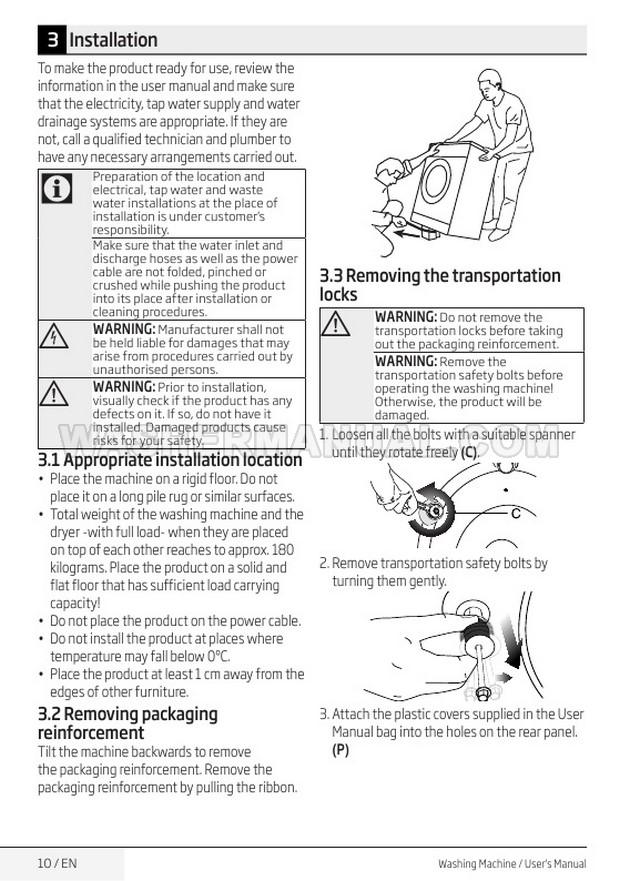 3 Installation

To make the product ready for use, review the information in the user manual and make sure that the electricity, tap water supply and water drainage systems are appropriate. If they are not, call a qualified technician and plumber to have any necessary arrangements carried out.

Preparation of the location and electrical, tap water and waste water installations at the place of installation is under customer's responsibility.

Make sure that the water inlet and discharge hoses as well as the power cable are not folded, pinched or crushed while pushing the product into its place after installation or cleaning procedures.

WARNING: Manufacturer shall not be held liable for damages that may arise from procedures carried out by unauthorised persons.

WARNING: Prior to installation, visually check if the product has any defects on it. If so, do not have it installed. Damaged products cause risks for your safety.

3.1 Appropriate installation location

• Place the machine on a rigid floor. Do not place it on a long pile rug or similar surfaces.
• Total weight of the washing machine and the dryer -with full load- when they are placed on top of each other reaches to approx. 180 kilograms. Place the product on a solid and flat floor that has sufficient load carrying capacity!
• Do not place the product on the power cable.
• Do not install the product at places where temperature may fall below 0°C.
• Place the product at least 1 cm away from the edges of other furniture.

3.2 Removing packaging reinforcement

Tilt the machine backwards to remove the packaging reinforcement. Remove the packaging reinforcement by pulling the ribbon.

3.3 Removing the transportation locks

WARNING: Do not remove the transportation locks before taking out the packaging reinforcement.

WARNING: Remove the transportation safety bolts before operating the washing machine! Otherwise, the product will be damaged.

1. Loosen all the bolts with a suitable spanner until they rotate freely (C).

C

2. Remove transportation safety bolts by turning them gently.

3. Attach the plastic covers supplied in the User Manual bag into the holes on the rear panel. (P)

WASHERMANUAL.COM

10 / EN

Washing Machine / User's Manual