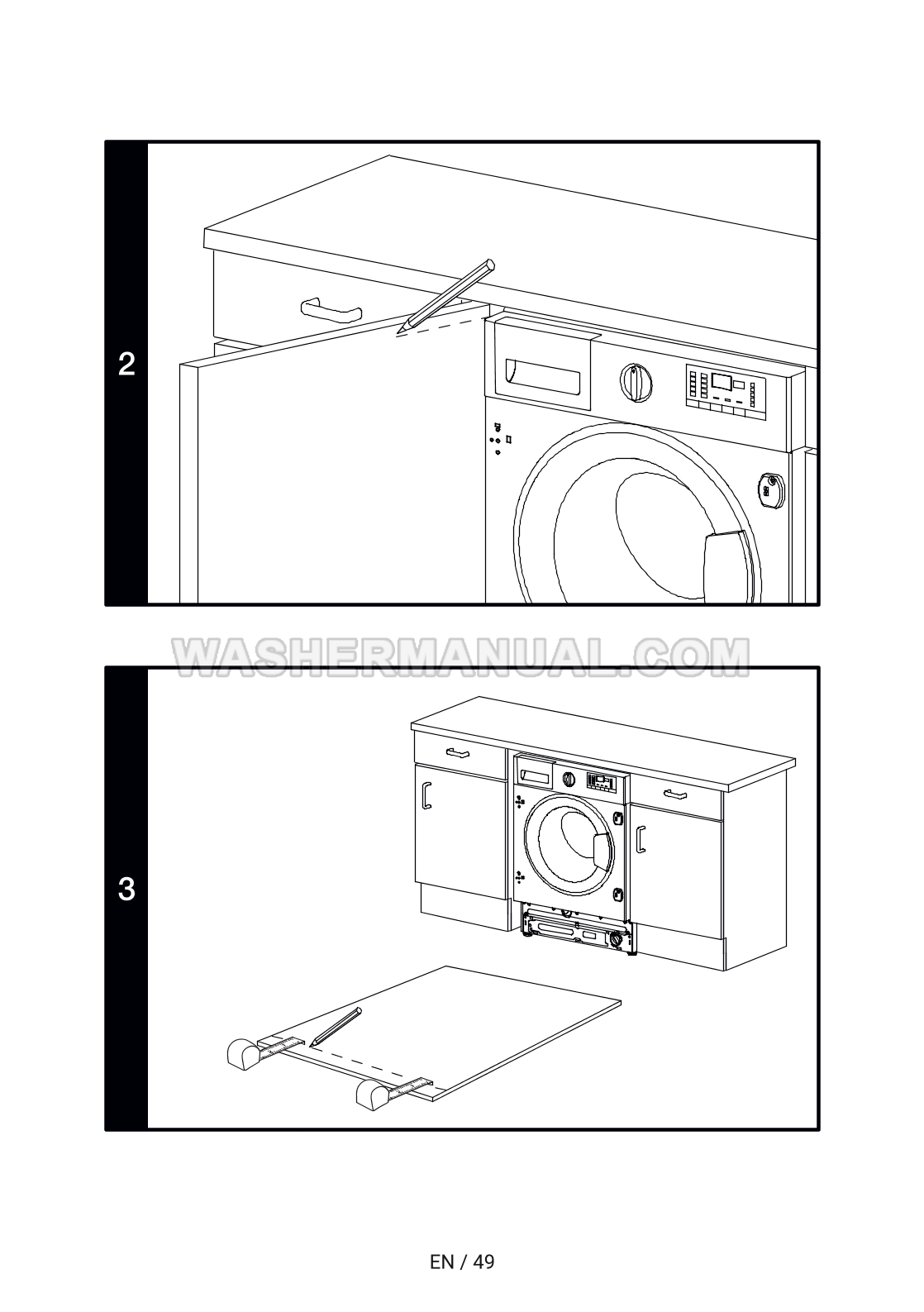 2

WASHERMANUAL.COM

3

EN / 49