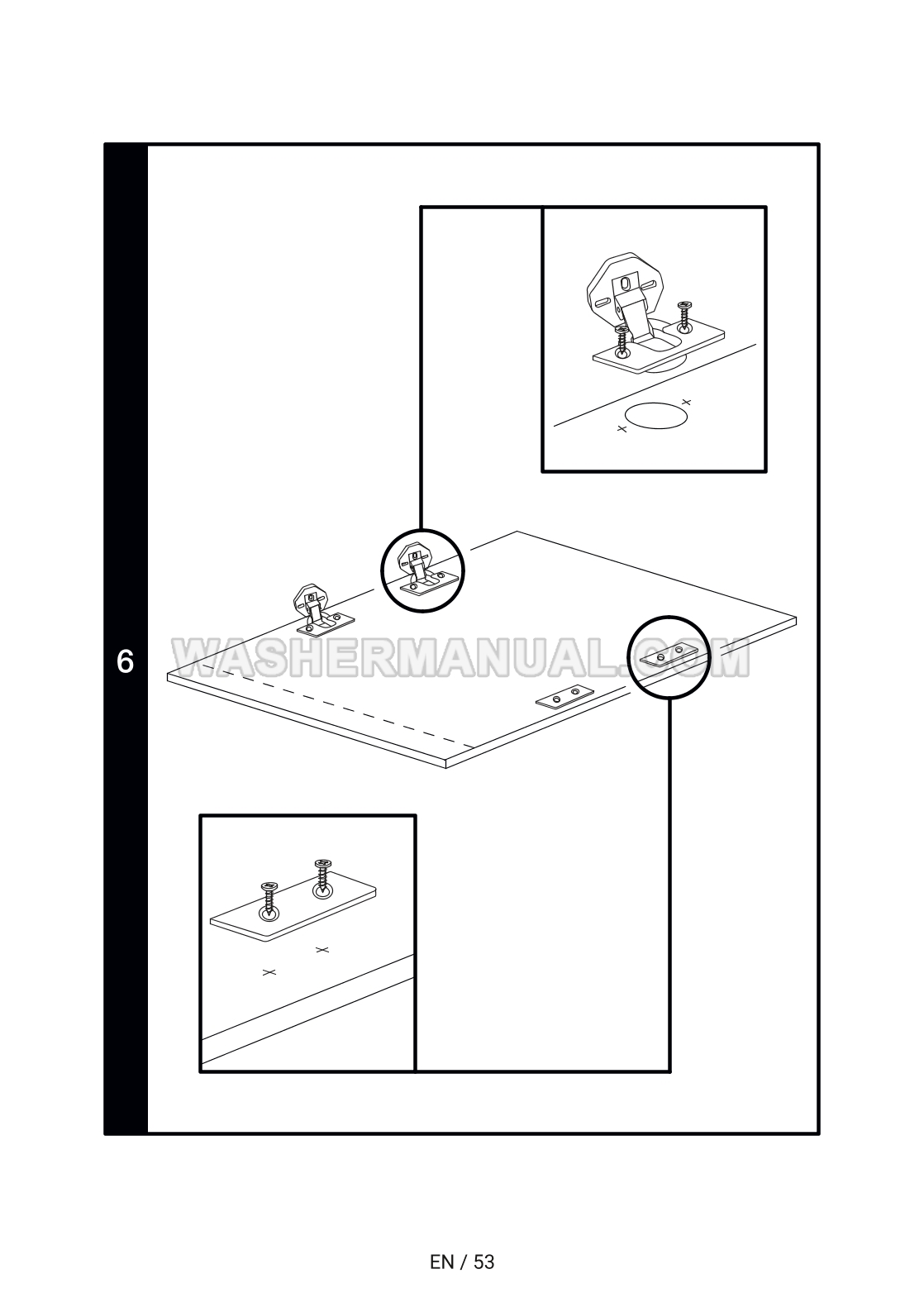 6

WASHERMANUAL.COM

EN / 53