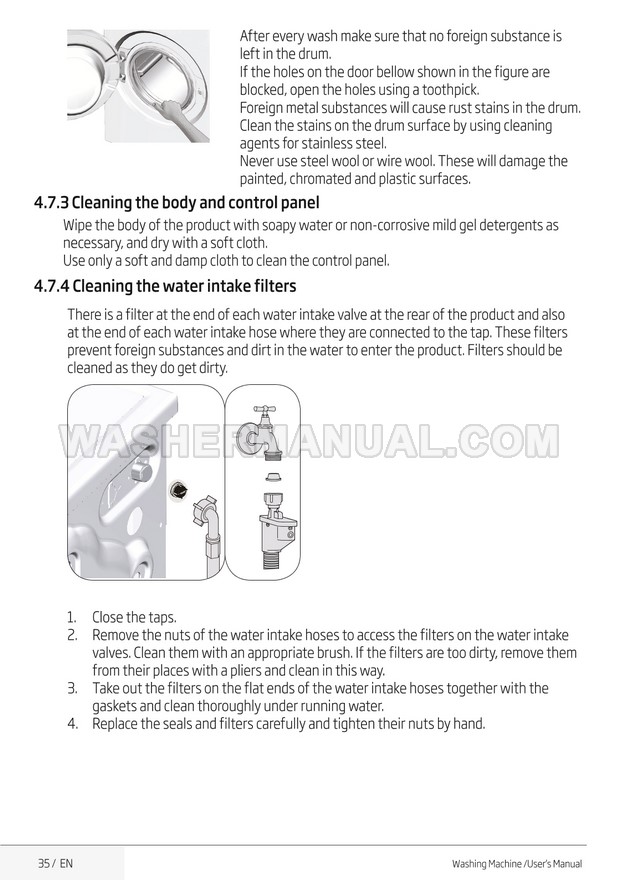 After every wash make sure that no foreign substance is left in the drum.
If the holes on the door bellow shown in the figure are blocked, open the holes using a toothpick.
Foreign metal substances will cause rust stains in the drum. Clean the stains on the drum surface by using cleaning agents for stainless steel.
Never use steel wool or wire wool. These will damage the painted, chromated and plastic surfaces.

4.7.3 Cleaning the body and control panel

Wipe the body of the product with soapy water or non-corrosive mild gel detergents as necessary, and dry with a soft cloth.
Use only a soft and damp cloth to clean the control panel.

4.7.4 Cleaning the water intake filters

There is a filter at the end of each water intake valve at the rear of the product and also at the end of each water intake hose where they are connected to the tap. These filters prevent foreign substances and dirt in the water to enter the product. Filters should be cleaned as they do get dirty.

WASHERMANUAL.COM

1. Close the taps.
2. Remove the nuts of the water intake hoses to access the filters on the water intake valves. Clean them with an appropriate brush. If the filters are too dirty, remove them from their places with a pliers and clean in this way.
3. Take out the filters on the flat ends of the water intake hoses together with the gaskets and clean thoroughly under running water.
4. Replace the seals and filters carefully and tighten their nuts by hand.

35 / EN

Washing Machine /User's Manual