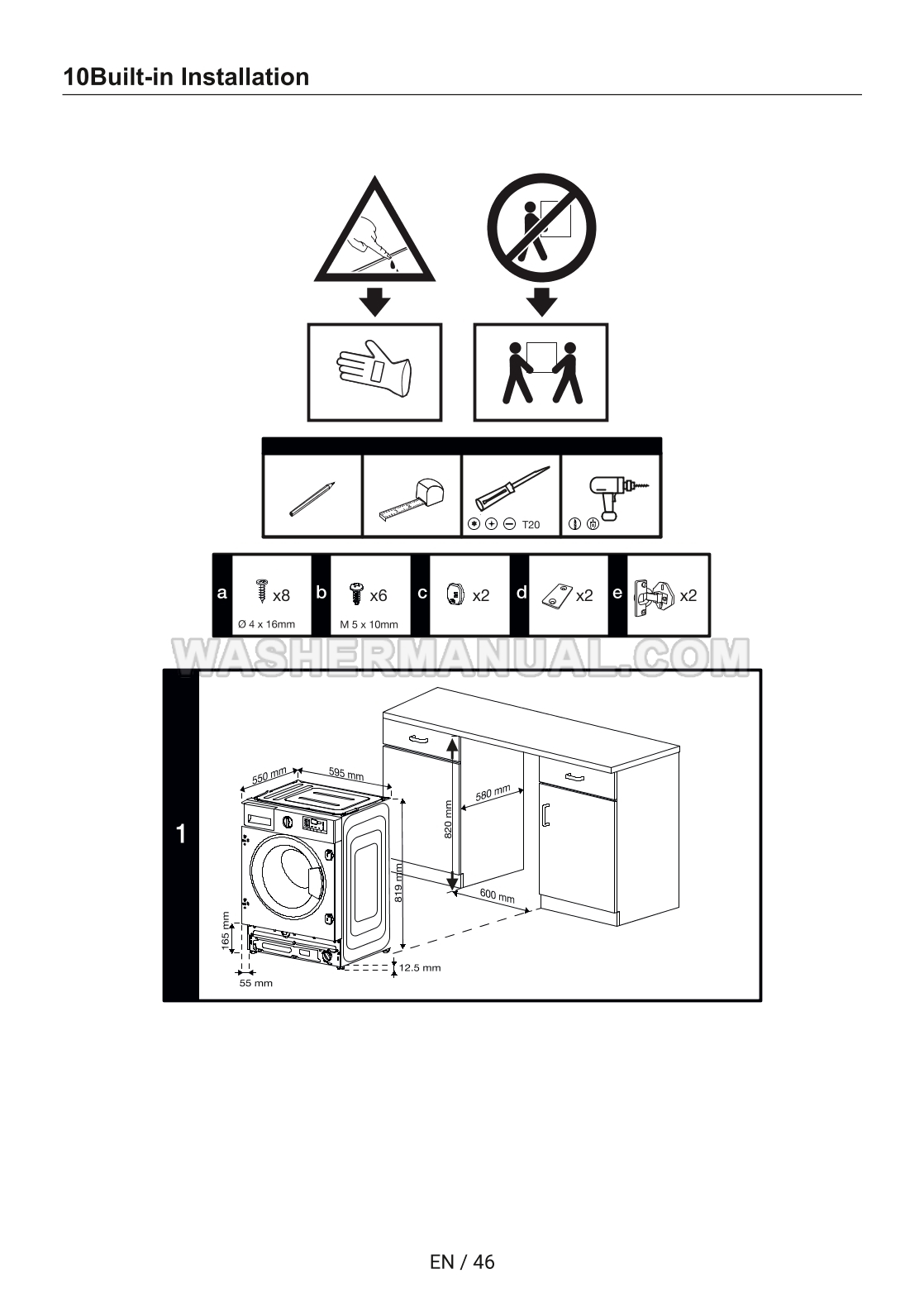 10Built-in Installation

T20

a x8 Ø 4 x 16mm

b x6 M 5 x 10mm

c x2

d x2

e x2

WASHERMANUAL.COM

1

550 mm

595 mm

580 mm

820 mm

819 mm

600 mm

165 mm

55 mm

12.5 mm

EN / 46