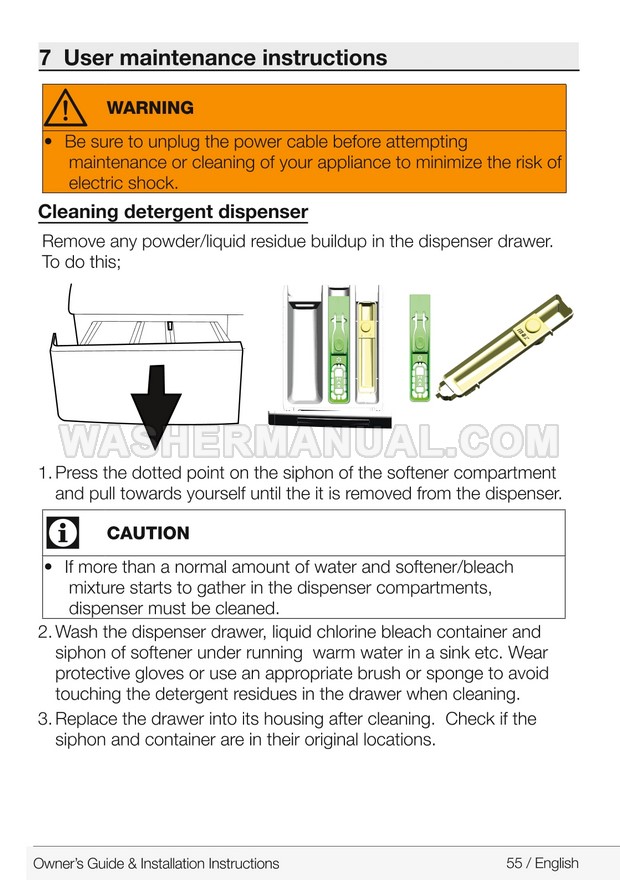 7 User maintenance instructions

WARNING

• Be sure to unplug the power cable before attempting maintenance or cleaning of your appliance to minimize the risk of electric shock.

Cleaning detergent dispenser

Remove any powder/liquid residue buildup in the dispenser drawer. To do this;

WASHERMANUAL.COM

1. Press the dotted point on the siphon of the softener compartment and pull towards yourself until the it is removed from the dispenser.

CAUTION

• If more than a normal amount of water and softener/bleach mixture starts to gather in the dispenser compartments, dispenser must be cleaned.

2. Wash the dispenser drawer, liquid chlorine bleach container and siphon of softener under running warm water in a sink etc. Wear protective gloves or use an appropriate brush or sponge to avoid touching the detergent residues in the drawer when cleaning.

3. Replace the drawer into its housing after cleaning. Check if the siphon and container are in their original locations.

Owner's Guide & Installation Instructions

55 / English