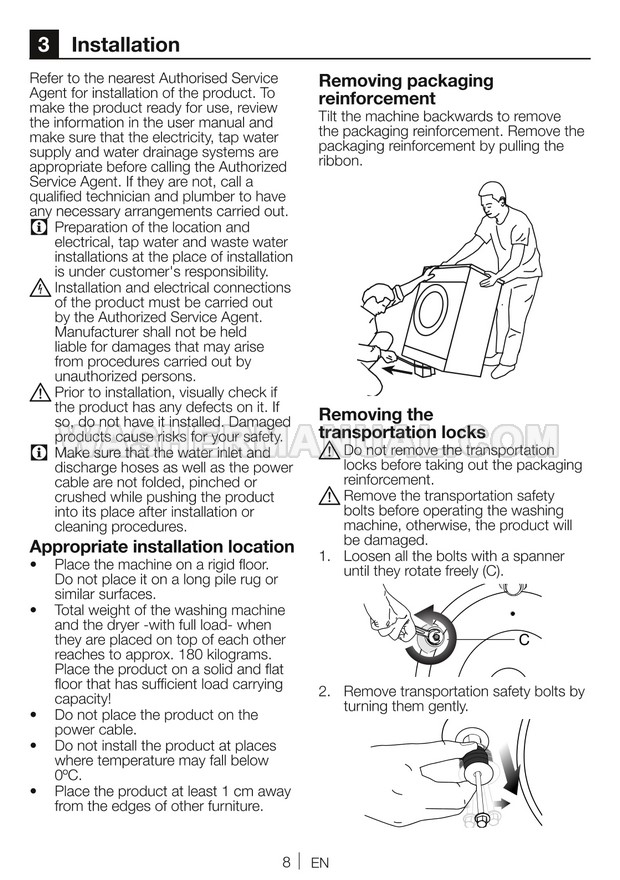 3 Installation

Refer to the nearest Authorised Service Agent for installation of the product. To make the product ready for use, review the information in the user manual and make sure that the electricity, tap water supply and water drainage systems are appropriate before calling the Authorized Service Agent. If they are not, call a qualified technician and plumber to have any necessary arrangements carried out.

Preparation of the location and electrical, tap water and waste water installations at the place of installation is under customer's responsibility.

Installation and electrical connections of the product must be carried out by the Authorized Service Agent. Manufacturer shall not be held liable for damages that may arise from procedures carried out by unauthorized persons.

Prior to installation, visually check if the product has any defects on it. If so, do not have it installed. Damaged products cause risks for your safety.

Make sure that the water inlet and discharge hoses as well as the power cable are not folded, pinched or crushed while pushing the product into its place after installation or cleaning procedures.

Appropriate installation location

• Place the machine on a rigid floor. Do not place it on a long pile rug or similar surfaces.
• Total weight of the washing machine and the dryer -with full load- when they are placed on top of each other reaches to approx. 180 kilograms. Place the product on a solid and flat floor that has sufficient load carrying capacity!
• Do not place the product on the power cable.
• Do not install the product at places where temperature may fall below 0ºC.
• Place the product at least 1 cm away from the edges of other furniture.

Removing packaging reinforcement

Tilt the machine backwards to remove the packaging reinforcement. Remove the packaging reinforcement by pulling the ribbon.

Removing the transportation locks

Do not remove the transportation locks before taking out the packaging reinforcement.

Remove the transportation safety bolts before operating the washing machine, otherwise, the product will be damaged.

1. Loosen all the bolts with a spanner until they rotate freely (C).

C

2. Remove transportation safety bolts by turning them gently.

8 | EN