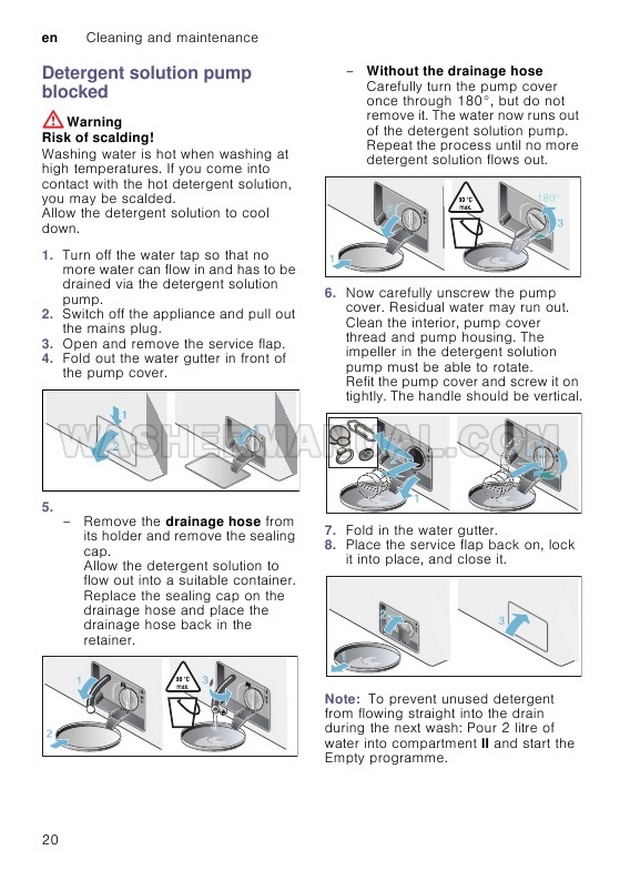 en Cleaning and maintenance

Detergent solution pump blocked

Warning
Risk of scalding!
Washing water is hot when washing at high temperatures. If you come into contact with the hot detergent solution, you may be scalded.
Allow the detergent solution to cool down.

1. Turn off the water tap so that no more water can flow in and has to be drained via the detergent solution pump.
2. Switch off the appliance and pull out the mains plug.
3. Open and remove the service flap.
4. Fold out the water gutter in front of the pump cover.

1
2

WASHERMANUAL.COM

5.
– Remove the **drainage hose** from its holder and remove the sealing cap.
Allow the detergent solution to flow out into a suitable container.
Replace the sealing cap on the drainage hose and place the drainage hose back in the retainer.

1
2
90 °C max.
3

– **Without the drainage hose**
Carefully turn the pump cover once through 180°, but do not remove it. The water now runs out of the detergent solution pump.
Repeat the process until no more detergent solution flows out.

2
1
90 °C max.
180°
3

6. Now carefully unscrew the pump cover. Residual water may run out.
Clean the interior, pump cover thread and pump housing. The impeller in the detergent solution pump must be able to rotate.
Refit the pump cover and screw it on tightly. The handle should be vertical.

2
1

7. Fold in the water gutter.
8. Place the service flap back on, lock it into place, and close it.

2
1
3

**Note:** To prevent unused detergent from flowing straight into the drain during the next wash: Pour 2 litre of water into compartment **II** and start the Empty programme.

20