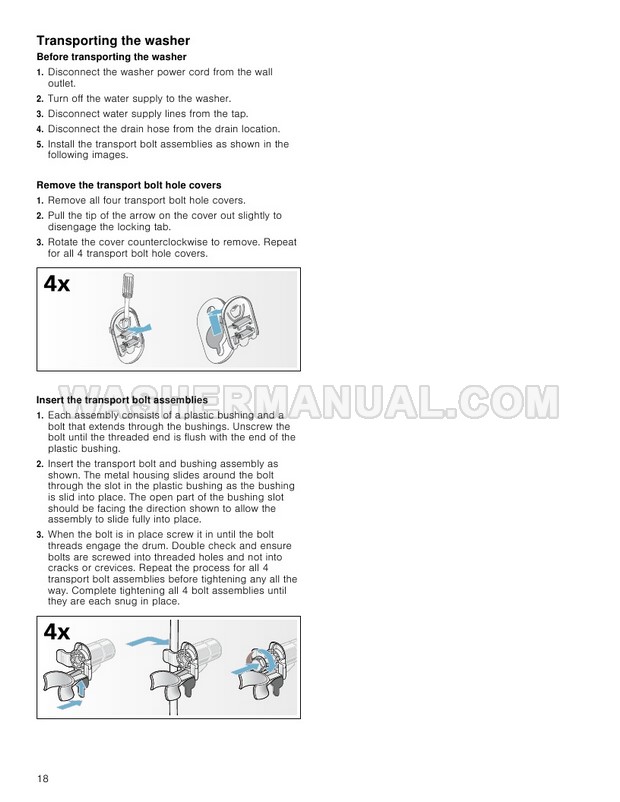 Transporting the washer

Before transporting the washer

1. Disconnect the washer power cord from the wall outlet.
2. Turn off the water supply to the washer.
3. Disconnect water supply lines from the tap.
4. Disconnect the drain hose from the drain location.
5. Install the transport bolt assemblies as shown in the following images.

Remove the transport bolt hole covers

1. Remove all four transport bolt hole covers.
2. Pull the tip of the arrow on the cover out slightly to disengage the locking tab.
3. Rotate the cover counterclockwise to remove. Repeat for all 4 transport bolt hole covers.

4x

WASHERMANUAL.COM

Insert the transport bolt assemblies

1. Each assembly consists of a plastic bushing and a bolt that extends through the bushings. Unscrew the bolt until the threaded end is flush with the end of the plastic bushing.
2. Insert the transport bolt and bushing assembly as shown. The metal housing slides around the bolt through the slot in the plastic bushing as the bushing is slid into place. The open part of the bushing slot should be facing the direction shown to allow the assembly to slide fully into place.
3. When the bolt is in place screw it in until the bolt threads engage the drum. Double check and ensure bolts are screwed into threaded holes and not into cracks or crevices. Repeat the process for all 4 transport bolt assemblies before tightening any all the way. Complete tightening all 4 bolt assemblies until they are each snug in place.

4x

18