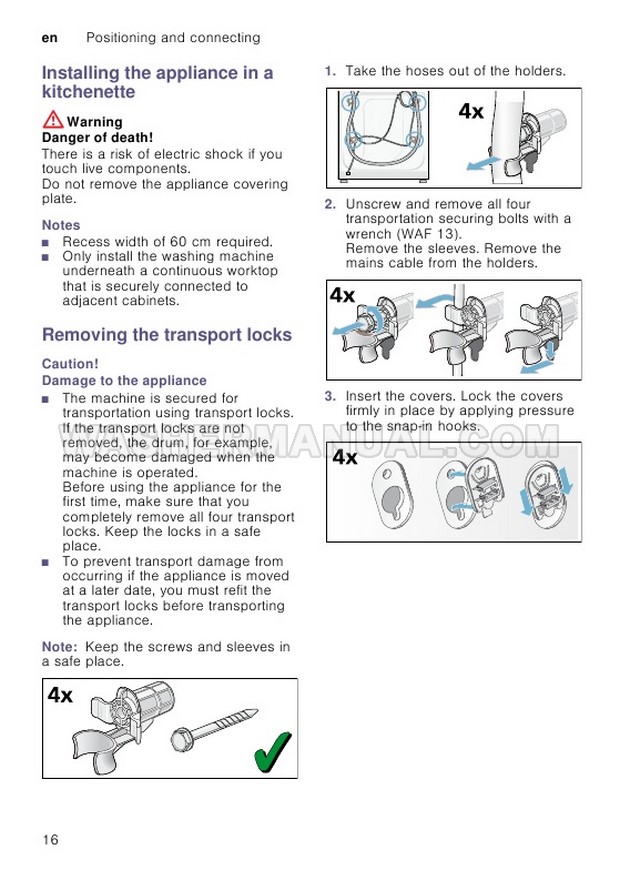 en Positioning and connecting

Installing the appliance in a kitchenette

Warning
Danger of death!
There is a risk of electric shock if you touch live components.
Do not remove the appliance covering plate.

Notes
■ Recess width of 60 cm required.
■ Only install the washing machine underneath a continuous worktop that is securely connected to adjacent cabinets.

Removing the transport locks

Caution!
Damage to the appliance
■ The machine is secured for transportation using transport locks. If the transport locks are not removed, the drum, for example, may become damaged when the machine is operated.
Before using the appliance for the first time, make sure that you completely remove all four transport locks. Keep the locks in a safe place.
■ To prevent transport damage from occurring if the appliance is moved at a later date, you must refit the transport locks before transporting the appliance.

Note: Keep the screws and sleeves in a safe place.

4x

1. Take the hoses out of the holders.

4x

2. Unscrew and remove all four transportation securing bolts with a wrench (WAF 13).
Remove the sleeves. Remove the mains cable from the holders.

4x

3. Insert the covers. Lock the covers firmly in place by applying pressure to the snap-in hooks.

4x

WASHERMANUAL.COM

16