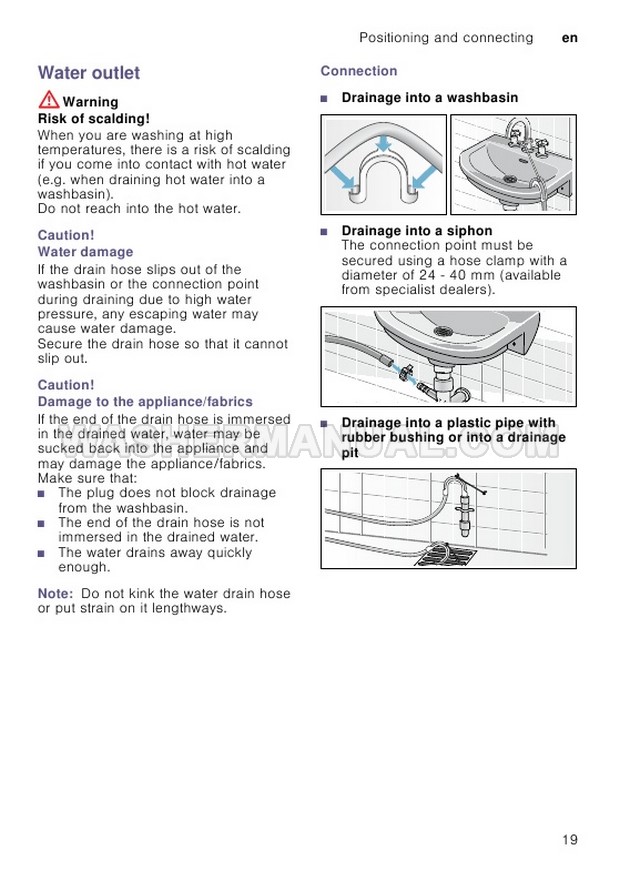 Positioning and connecting en

Water outlet

Warning
Risk of scalding!
When you are washing at high temperatures, there is a risk of scalding if you come into contact with hot water (e.g. when draining hot water into a washbasin).
Do not reach into the hot water.

Caution!
Water damage
If the drain hose slips out of the washbasin or the connection point during draining due to high water pressure, any escaping water may cause water damage.
Secure the drain hose so that it cannot slip out.

Caution!
Damage to the appliance/fabrics
If the end of the drain hose is immersed in the drained water, water may be sucked back into the appliance and may damage the appliance/fabrics.
Make sure that:
■ The plug does not block drainage from the washbasin.
■ The end of the drain hose is not immersed in the drained water.
■ The water drains away quickly enough.

Note: Do not kink the water drain hose or put strain on it lengthways.

Connection

■ Drainage into a washbasin

■ Drainage into a siphon
The connection point must be secured using a hose clamp with a diameter of 24 - 40 mm (available from specialist dealers).

■ Drainage into a plastic pipe with rubber bushing or into a drainage pit

WASHERMANUAL.COM

19