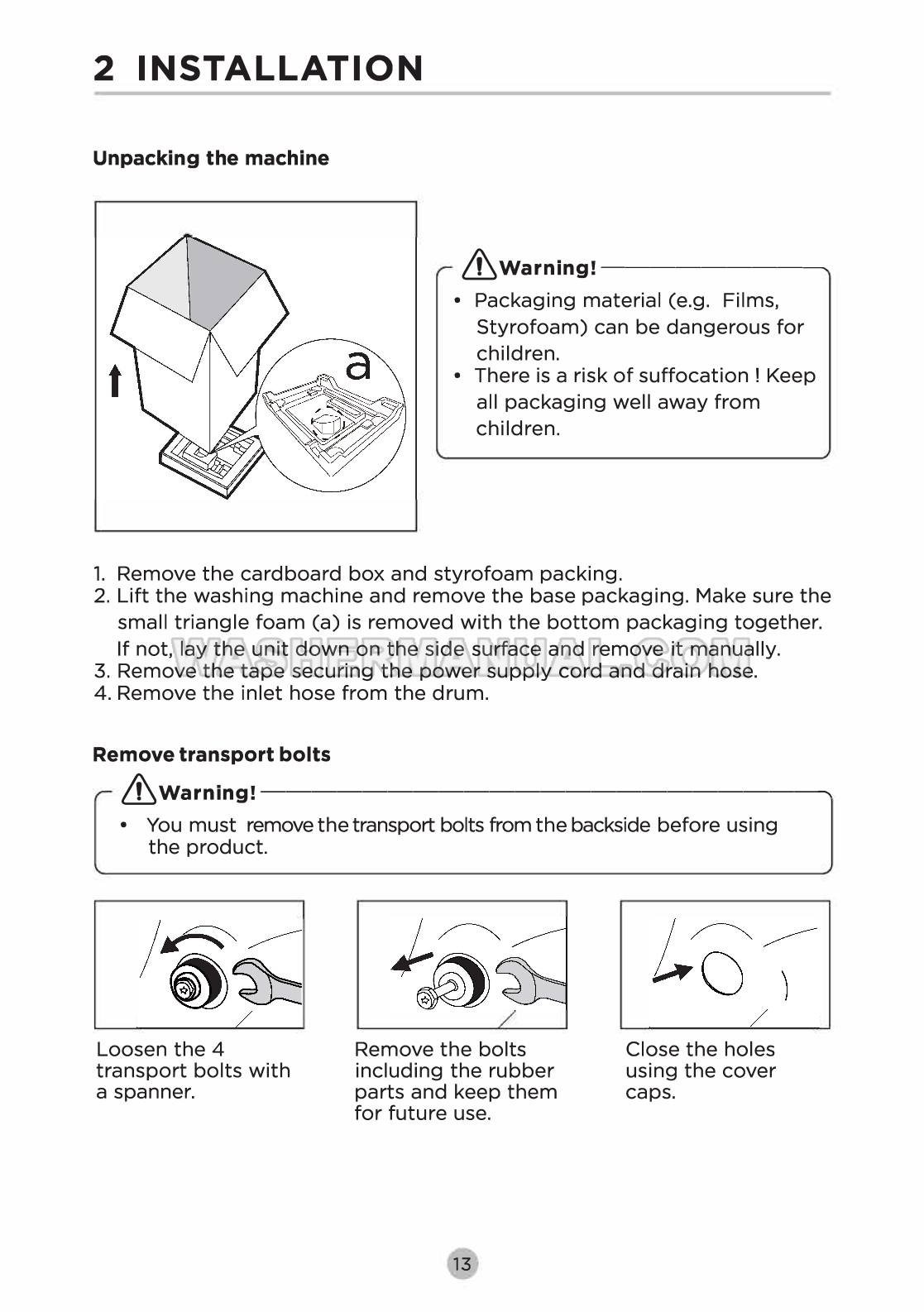 2 INSTALLATION

Unpacking the machine

a

Warning!

• Packaging material (e.g. Films, Styrofoam) can be dangerous for children.
• There is a risk of suffocation ! Keep all packaging well away from children.

1. Remove the cardboard box and styrofoam packing.
2. Lift the washing machine and remove the base packaging. Make sure the small triangle foam (a) is removed with the bottom packaging together. If not, lay the unit down on the side surface and remove it manually.
3. Remove the tape securing the power supply cord and drain hose.
4. Remove the inlet hose from the drum.

WASHERMANUAL.COM

Remove transport bolts

Warning!

• You must remove the transport bolts from the backside before using the product.

Loosen the 4 transport bolts with a spanner.

Remove the bolts including the rubber parts and keep them for future use.

Close the holes using the cover caps.

13