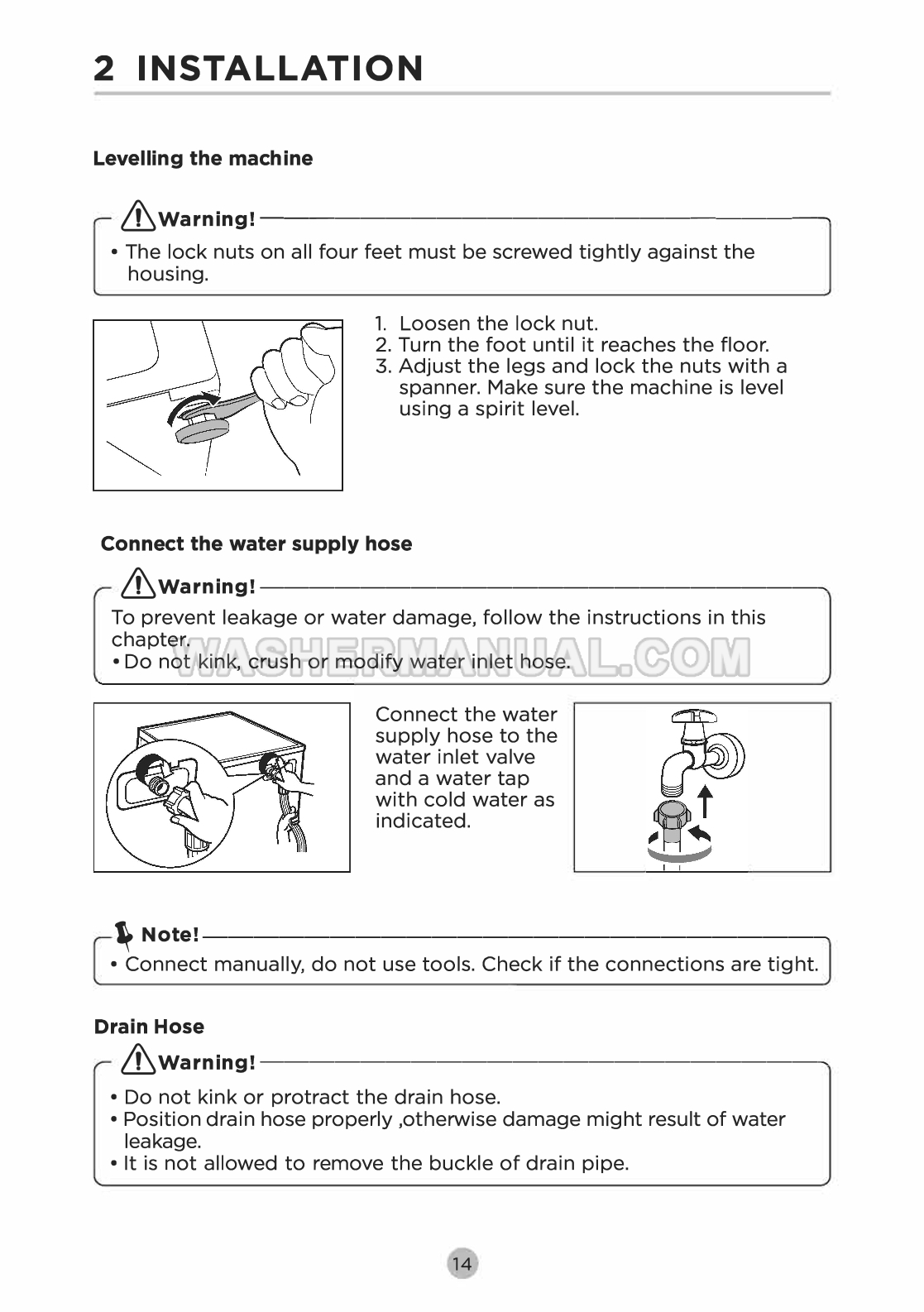 2 INSTALLATION

Levelling the machine

Warning!

• The lock nuts on all four feet must be screwed tightly against the housing.

1. Loosen the lock nut.
2. Turn the foot until it reaches the floor.
3. Adjust the legs and lock the nuts with a spanner. Make sure the machine is level using a spirit level.

Connect the water supply hose

Warning!

To prevent leakage or water damage, follow the instructions in this chapter.
• Do not kink, crush or modify water inlet hose.

WASHERMANUAL.COM

Connect the water supply hose to the water inlet valve and a water tap with cold water as indicated.

Note!

• Connect manually, do not use tools. Check if the connections are tight.

Drain Hose

Warning!

• Do not kink or protract the drain hose.
• Position drain hose properly ,otherwise damage might result of water leakage.
• It is not allowed to remove the buckle of drain pipe.

14