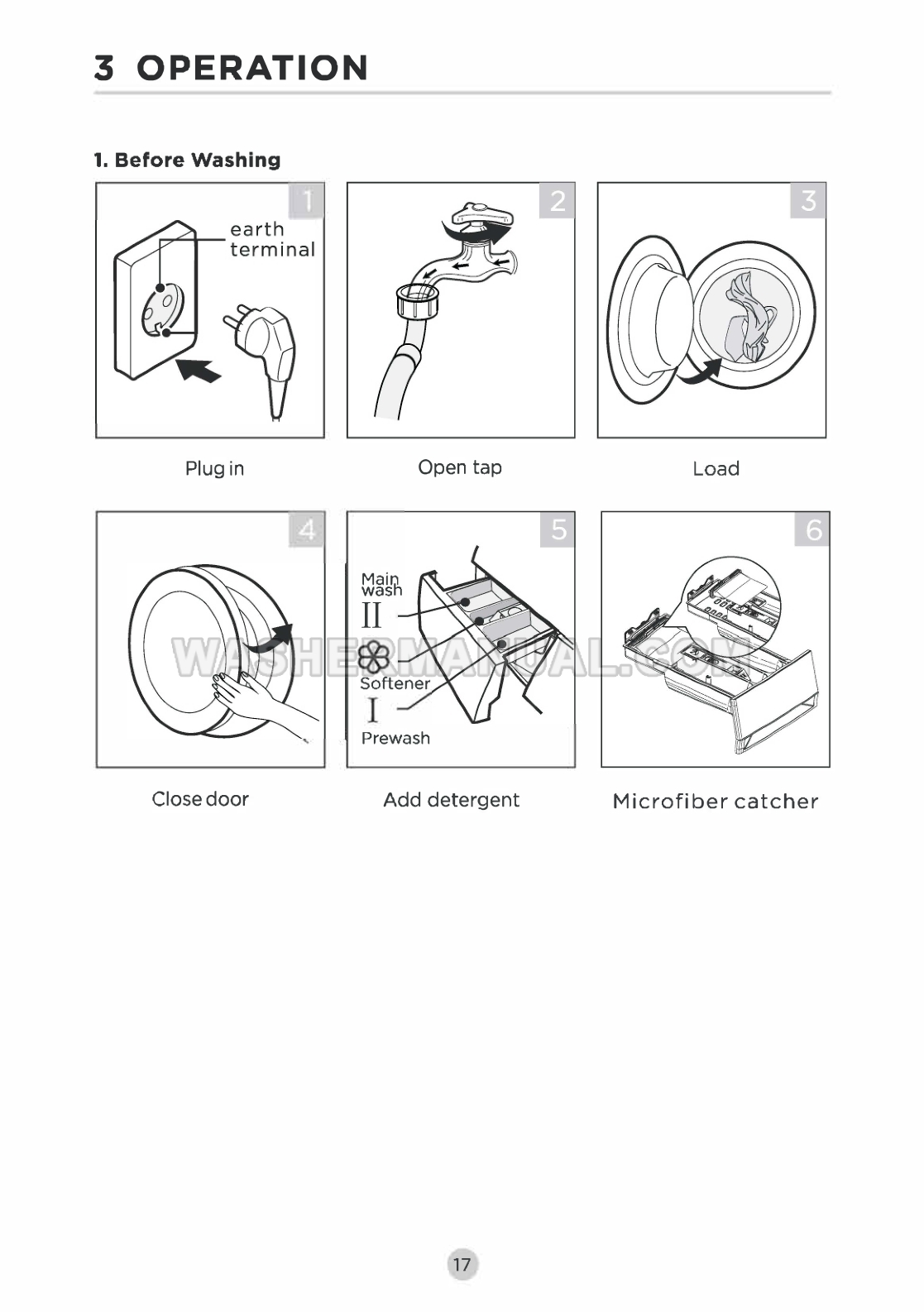 3 OPERATION

1. Before Washing

1
earth terminal

Plug in

2

Open tap

3

Load

4

Close door

5
Main wash
II
Softener
I
Prewash

Add detergent

6

Microfiber catcher

WASHERMANUAL.COM

17