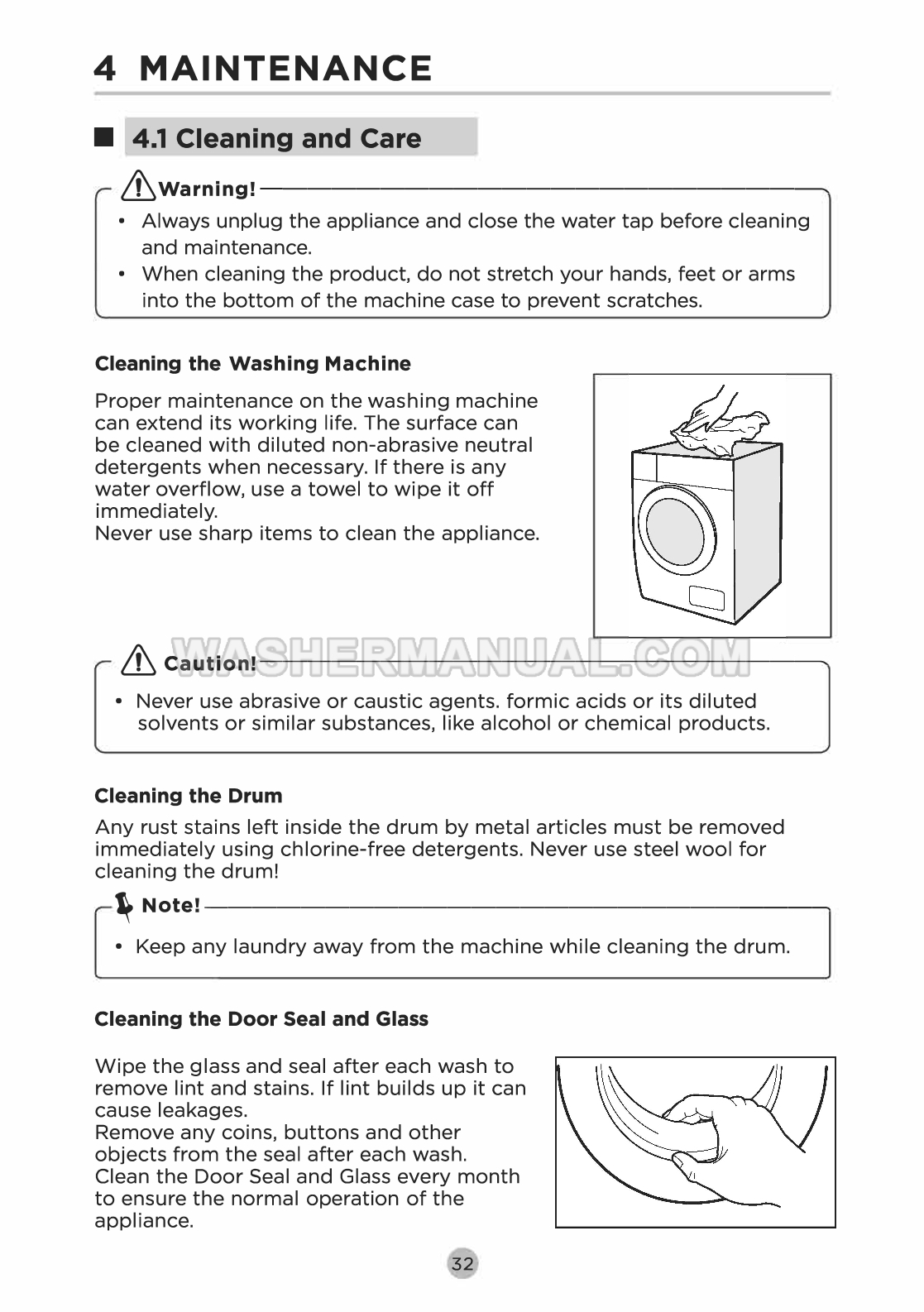 4 MAINTENANCE

4.1 Cleaning and Care

Warning!

• Always unplug the appliance and close the water tap before cleaning and maintenance.
• When cleaning the product, do not stretch your hands, feet or arms into the bottom of the machine case to prevent scratches.

Cleaning the Washing Machine

Proper maintenance on the washing machine can extend its working life. The surface can be cleaned with diluted non-abrasive neutral detergents when necessary. If there is any water overflow, use a towel to wipe it off immediately.
Never use sharp items to clean the appliance.

WASHERMANUAL.COM

Caution!

• Never use abrasive or caustic agents. formic acids or its diluted solvents or similar substances, like alcohol or chemical products.

Cleaning the Drum

Any rust stains left inside the drum by metal articles must be removed immediately using chlorine-free detergents. Never use steel wool for cleaning the drum!

Note!

• Keep any laundry away from the machine while cleaning the drum.

Cleaning the Door Seal and Glass

Wipe the glass and seal after each wash to remove lint and stains. If lint builds up it can cause leakages.
Remove any coins, buttons and other objects from the seal after each wash.
Clean the Door Seal and Glass every month to ensure the normal operation of the appliance.

32