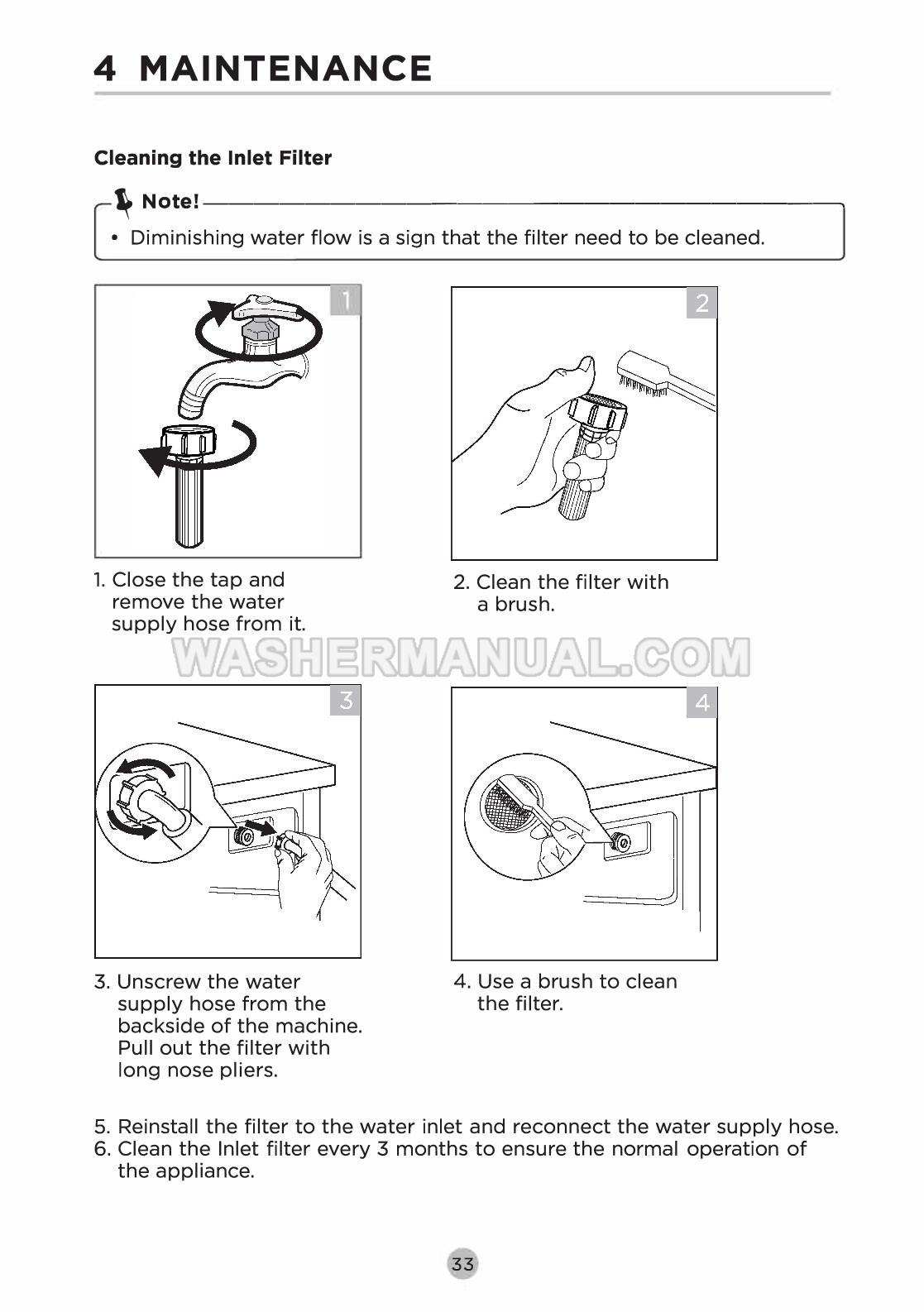 4 MAINTENANCE

Cleaning the Inlet Filter

Note!

• Diminishing water flow is a sign that the filter need to be cleaned.

1

2

1. Close the tap and remove the water supply hose from it.

2. Clean the filter with a brush.

WASHERMANUAL.COM

3

4

3. Unscrew the water supply hose from the backside of the machine. Pull out the filter with long nose pliers.

4. Use a brush to clean the filter.

5. Reinstall the filter to the water inlet and reconnect the water supply hose.
6. Clean the Inlet filter every 3 months to ensure the normal operation of the appliance.

33