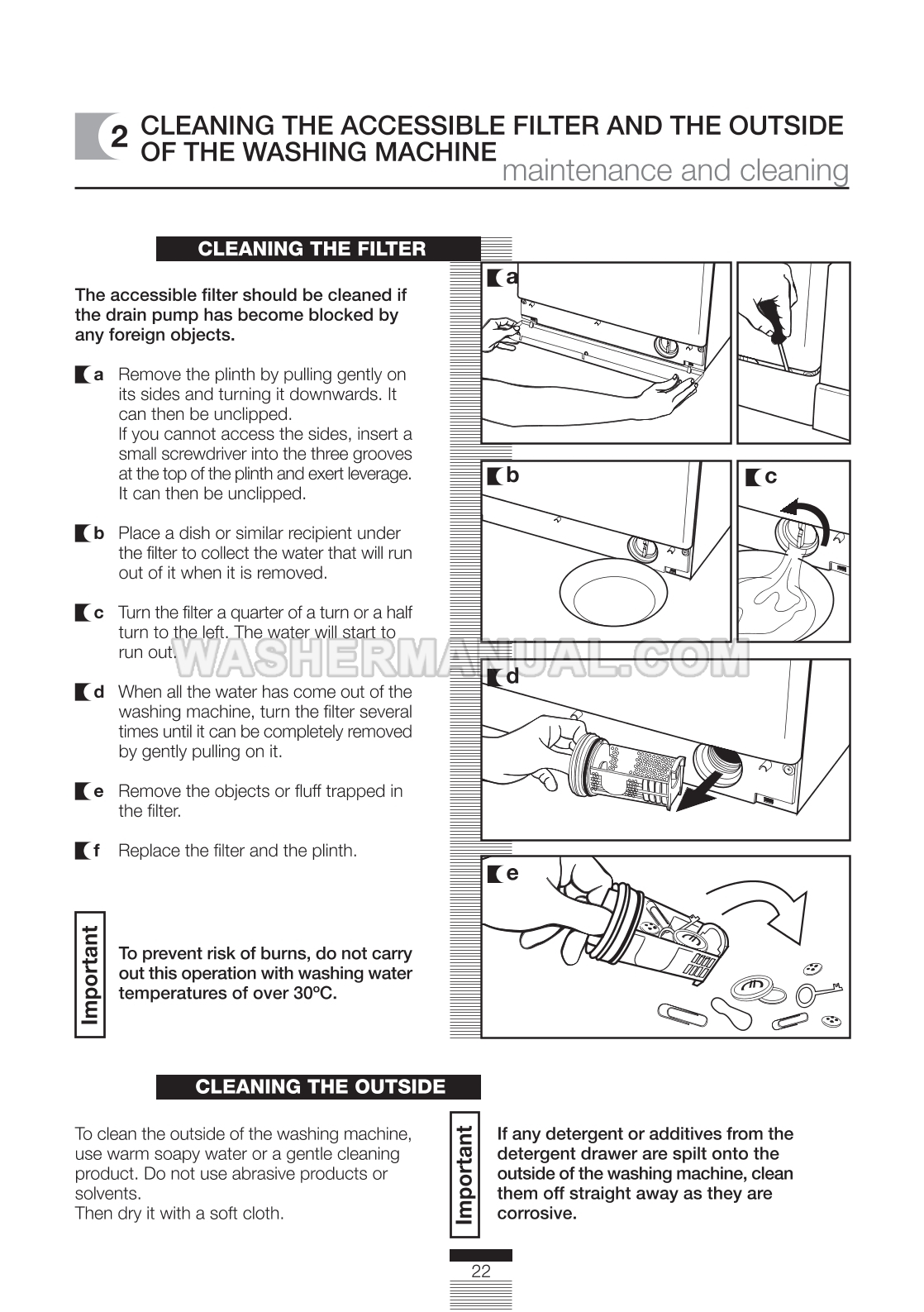 2 CLEANING THE ACCESSIBLE FILTER AND THE OUTSIDE OF THE WASHING MACHINE

maintenance and cleaning

CLEANING THE FILTER

The accessible filter should be cleaned if the drain pump has become blocked by any foreign objects.

a Remove the plinth by pulling gently on its sides and turning it downwards. It can then be unclipped.
If you cannot access the sides, insert a small screwdriver into the three grooves at the top of the plinth and exert leverage. It can then be unclipped.

b Place a dish or similar recipient under the filter to collect the water that will run out of it when it is removed.

c Turn the filter a quarter of a turn or a half turn to the left. The water will start to run out.

d When all the water has come out of the washing machine, turn the filter several times until it can be completely removed by gently pulling on it.

e Remove the objects or fluff trapped in the filter.

f Replace the filter and the plinth.

Important

To prevent risk of burns, do not carry out this operation with washing water temperatures of over 30ºC.

a

b

c

d

e

WASHERMANUAL.COM

CLEANING THE OUTSIDE

To clean the outside of the washing machine, use warm soapy water or a gentle cleaning product. Do not use abrasive products or solvents.
Then dry it with a soft cloth.

Important

If any detergent or additives from the detergent drawer are spilt onto the outside of the washing machine, clean them off straight away as they are corrosive.

22