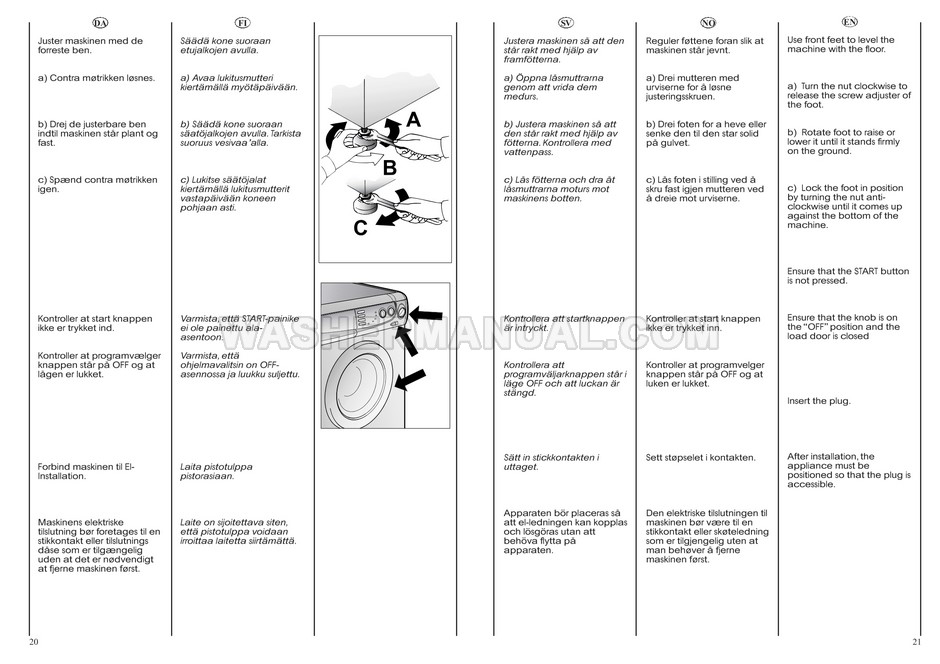 DA

Juster maskinen med de forreste ben.

a) Contra møtrikken løsnes.

b) Drej de justerbare ben indtil maskinen står plant og fast.

c) Spænd contra møtrikken igen.

Kontroller at start knappen ikke er trykket ind.

Kontroller at programvælger knappen står på OFF og at lågen er lukket.

Forbind maskinen til El-Installation.

Maskinens elektriske tilslutning bør foretages til en stikkontakt eller tilslutnings dåse som er tilgængelig uden at det er nødvendigt at fjerne maskinen først.

FI

Säädä kone suoraan etujalkojen avulla.

a) Avaa lukitusmutteri kiertämällä myötäpäivään.

b) Säädä kone suoraan säätöjalkojen avulla. Tarkista suoruus vesivaa'alla.

c) Lukitse säätöjalat kiertämällä lukitusmutterit vastapäivään koneen pohjaan asti.

Varmista, että START-painike ei ole painettu ala-asentoon.

Varmista, että ohjelmavalitsin on OFF-asennossa ja luukku suljettu.

Laita pistotulppa pistorasiaan.

Laite on sijoitettava siten, että pistotulppa voidaan irroittaa laitetta siirtämättä.

A
B
C

WASHERMANUAL.COM

SV

Justera maskinen så att den står rakt med hjälp av framfötterna.

a) Öppna låsmuttrarna genom att vrida dem medurs.

b) Justera maskinen så att den står rakt med hjälp av fötterna. Kontrollera med vattenpass.

c) Lås fötterna och dra åt låsmuttrarna moturs mot maskinens botten.

Kontrollera att startknappen är intryckt.

Kontrollera att programväljarknappen står i läge OFF och att luckan är stängd.

Sätt in stickkontakten i uttaget.

Apparaten bör placeras så att el-ledningen kan kopplas och lösgöras utan att behöva flytta på apparaten.

NO

Reguler føttene foran slik at maskinen står jevnt.

a) Drei mutteren med urviserne for å løsne justeringsskruen.

b) Drei foten for a heve eller senke den til den star solid på gulvet.

c) Lås foten i stilling ved å skru fast igjen mutteren ved å dreie mot urviserne.

Kontroller at start knappen ikke er trykket inn.

Kontroller at programvelger knappen står på OFF og at luken er lukket.

Sett støpselet i kontakten.

Den elektriske tilslutningen til maskinen bør være til en stikkontakt eller skøteledning som er tilgjengelig uten at man behøver å fjerne maskinen først.

EN

Use front feet to level the machine with the floor.

a) Turn the nut clockwise to release the screw adjuster of the foot.

b) Rotate foot to raise or lower it until it stands firmly on the ground.

c) Lock the foot in position by turning the nut anti-clockwise until it comes up against the bottom of the machine.

Ensure that the START button is not pressed.

Ensure that the knob is on the "OFF" position and the load door is closed

Insert the plug.

After installation, the appliance must be positioned so that the plug is accessible.

20

21