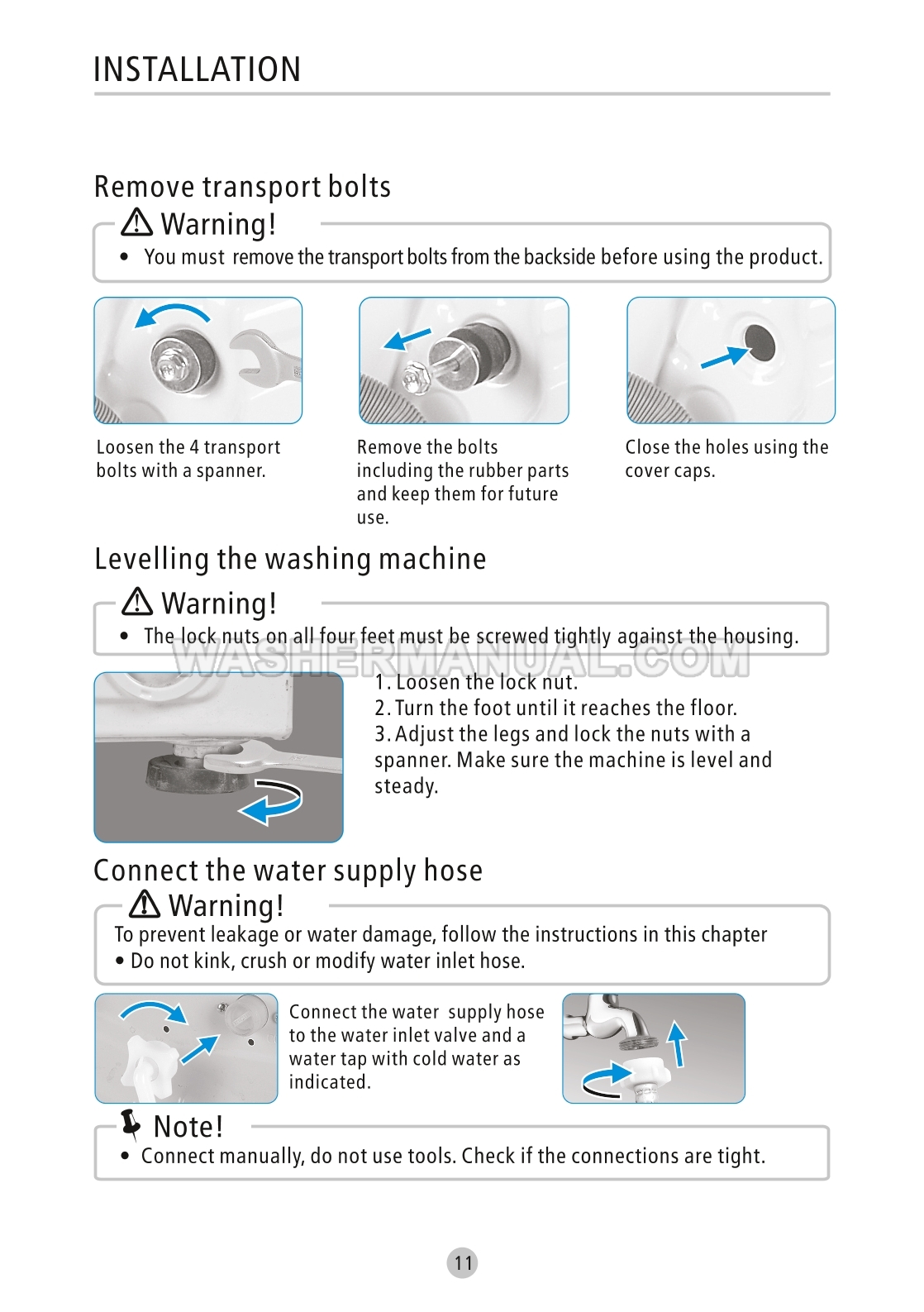 INSTALLATION

Remove transport bolts

Warning!

• You must remove the transport bolts from the backside before using the product.

Loosen the 4 transport bolts with a spanner.

Remove the bolts including the rubber parts and keep them for future use.

Close the holes using the cover caps.

Levelling the washing machine

Warning!

• The lock nuts on all four feet must be screwed tightly against the housing.

WASHERMANUAL.COM

1. Loosen the lock nut.
2. Turn the foot until it reaches the floor.
3. Adjust the legs and lock the nuts with a spanner. Make sure the machine is level and steady.

Connect the water supply hose

Warning!

To prevent leakage or water damage, follow the instructions in this chapter
• Do not kink, crush or modify water inlet hose.

Connect the water supply hose to the water inlet valve and a water tap with cold water as indicated.

Note!

• Connect manually, do not use tools. Check if the connections are tight.

11