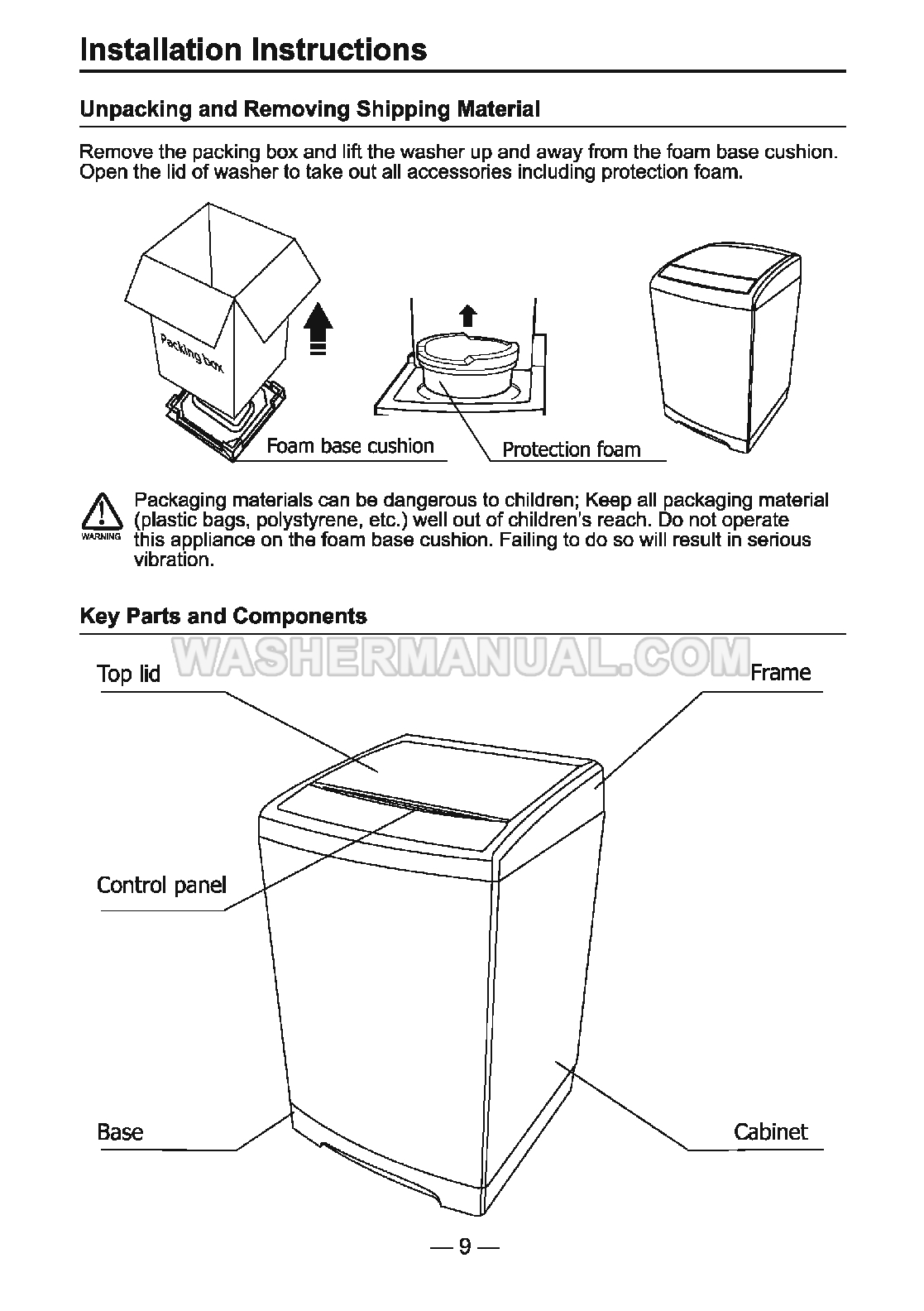 Installation Instructions

Unpacking and Removing Shipping Material

Remove the packing box and lift the washer up and away from the foam base cushion. Open the lid of washer to take out all accessories including protection foam.

Packing box

Foam base cushion

Protection foam

WARNING

Packaging materials can be dangerous to children; Keep all packaging material (plastic bags, polystyrene, etc.) well out of children's reach. Do not operate this appliance on the foam base cushion. Failing to do so will result in serious vibration.

Key Parts and Components

WASHERMANUAL.COM

Top lid

Frame

Control panel

Base

Cabinet

— 9 —