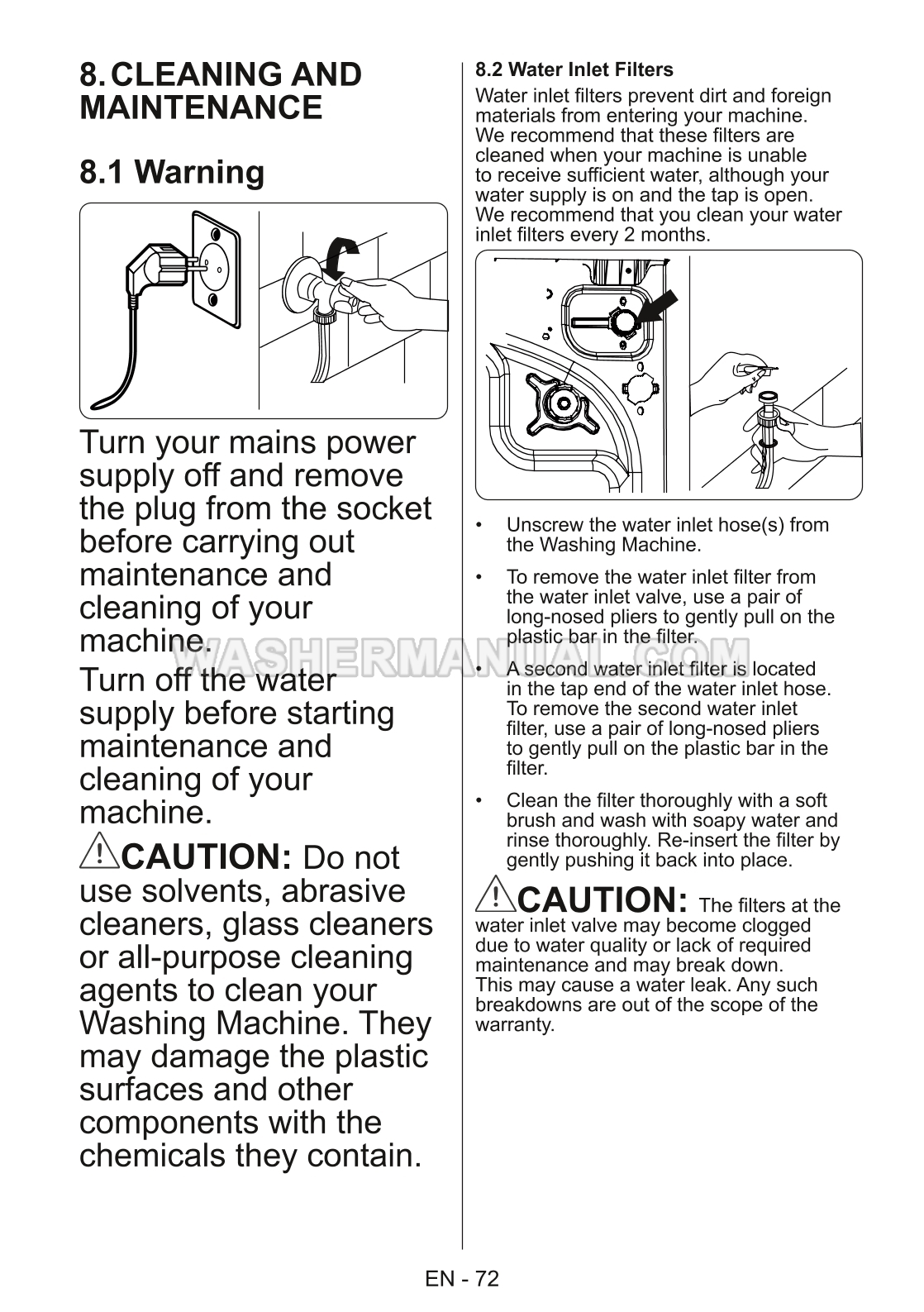 8. CLEANING AND MAINTENANCE

8.1 Warning

Turn your mains power supply off and remove the plug from the socket before carrying out maintenance and cleaning of your machine.

Turn off the water supply before starting maintenance and cleaning of your machine.

CAUTION: Do not use solvents, abrasive cleaners, glass cleaners or all-purpose cleaning agents to clean your Washing Machine. They may damage the plastic surfaces and other components with the chemicals they contain.

8.2 Water Inlet Filters

Water inlet filters prevent dirt and foreign materials from entering your machine. We recommend that these filters are cleaned when your machine is unable to receive sufficient water, although your water supply is on and the tap is open. We recommend that you clean your water inlet filters every 2 months.

• Unscrew the water inlet hose(s) from the Washing Machine.

• To remove the water inlet filter from the water inlet valve, use a pair of long-nosed pliers to gently pull on the plastic bar in the filter.

• A second water inlet filter is located in the tap end of the water inlet hose. To remove the second water inlet filter, use a pair of long-nosed pliers to gently pull on the plastic bar in the filter.

• Clean the filter thoroughly with a soft brush and wash with soapy water and rinse thoroughly. Re-insert the filter by gently pushing it back into place.

CAUTION: The filters at the water inlet valve may become clogged due to water quality or lack of required maintenance and may break down. This may cause a water leak. Any such breakdowns are out of the scope of the warranty.

WASHERMANUAL.COM

EN - 72