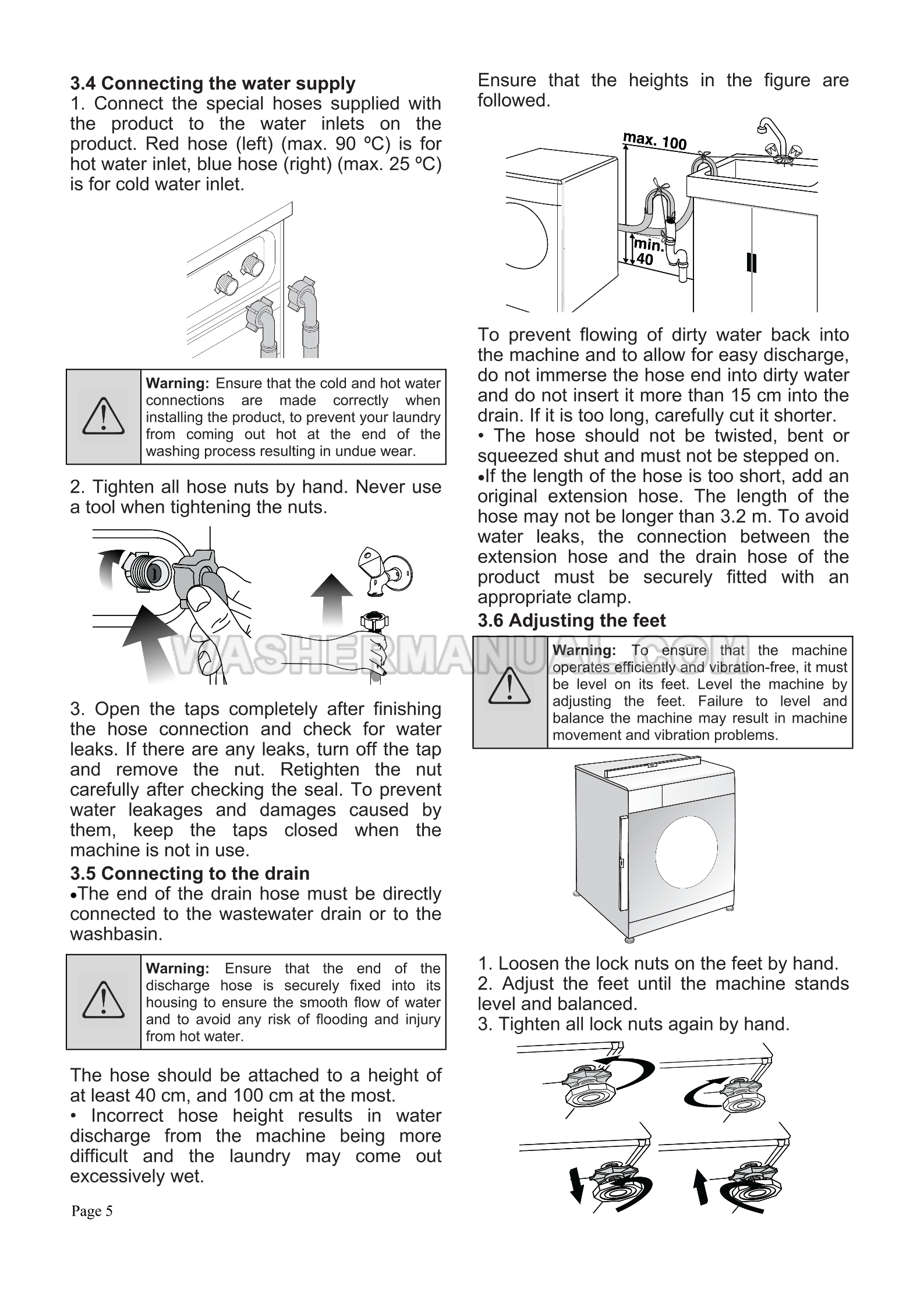 3.4 Connecting the water supply
1. Connect the special hoses supplied with the product to the water inlets on the product. Red hose (left) (max. 90 ºC) is for hot water inlet, blue hose (right) (max. 25 ºC) is for cold water inlet.

Warning: Ensure that the cold and hot water connections are made correctly when installing the product, to prevent your laundry from coming out hot at the end of the washing process resulting in undue wear.

2. Tighten all hose nuts by hand. Never use a tool when tightening the nuts.

WASHERMANUAL.COM

3. Open the taps completely after finishing the hose connection and check for water leaks. If there are any leaks, turn off the tap and remove the nut. Retighten the nut carefully after checking the seal. To prevent water leakages and damages caused by them, keep the taps closed when the machine is not in use.

3.5 Connecting to the drain
•The end of the drain hose must be directly connected to the wastewater drain or to the washbasin.

Warning: Ensure that the end of the discharge hose is securely fixed into its housing to ensure the smooth flow of water and to avoid any risk of flooding and injury from hot water.

The hose should be attached to a height of at least 40 cm, and 100 cm at the most.
• Incorrect hose height results in water discharge from the machine being more difficult and the laundry may come out excessively wet.

Page 5

Ensure that the heights in the figure are followed.

max. 100
min. 40

To prevent flowing of dirty water back into the machine and to allow for easy discharge, do not immerse the hose end into dirty water and do not insert it more than 15 cm into the drain. If it is too long, carefully cut it shorter.
• The hose should not be twisted, bent or squeezed shut and must not be stepped on.
•If the length of the hose is too short, add an original extension hose. The length of the hose may not be longer than 3.2 m. To avoid water leaks, the connection between the extension hose and the drain hose of the product must be securely fitted with an appropriate clamp.

3.6 Adjusting the feet

Warning: To ensure that the machine operates efficiently and vibration-free, it must be level on its feet. Level the machine by adjusting the feet. Failure to level and balance the machine may result in machine movement and vibration problems.

1. Loosen the lock nuts on the feet by hand.
2. Adjust the feet until the machine stands level and balanced.
3. Tighten all lock nuts again by hand.