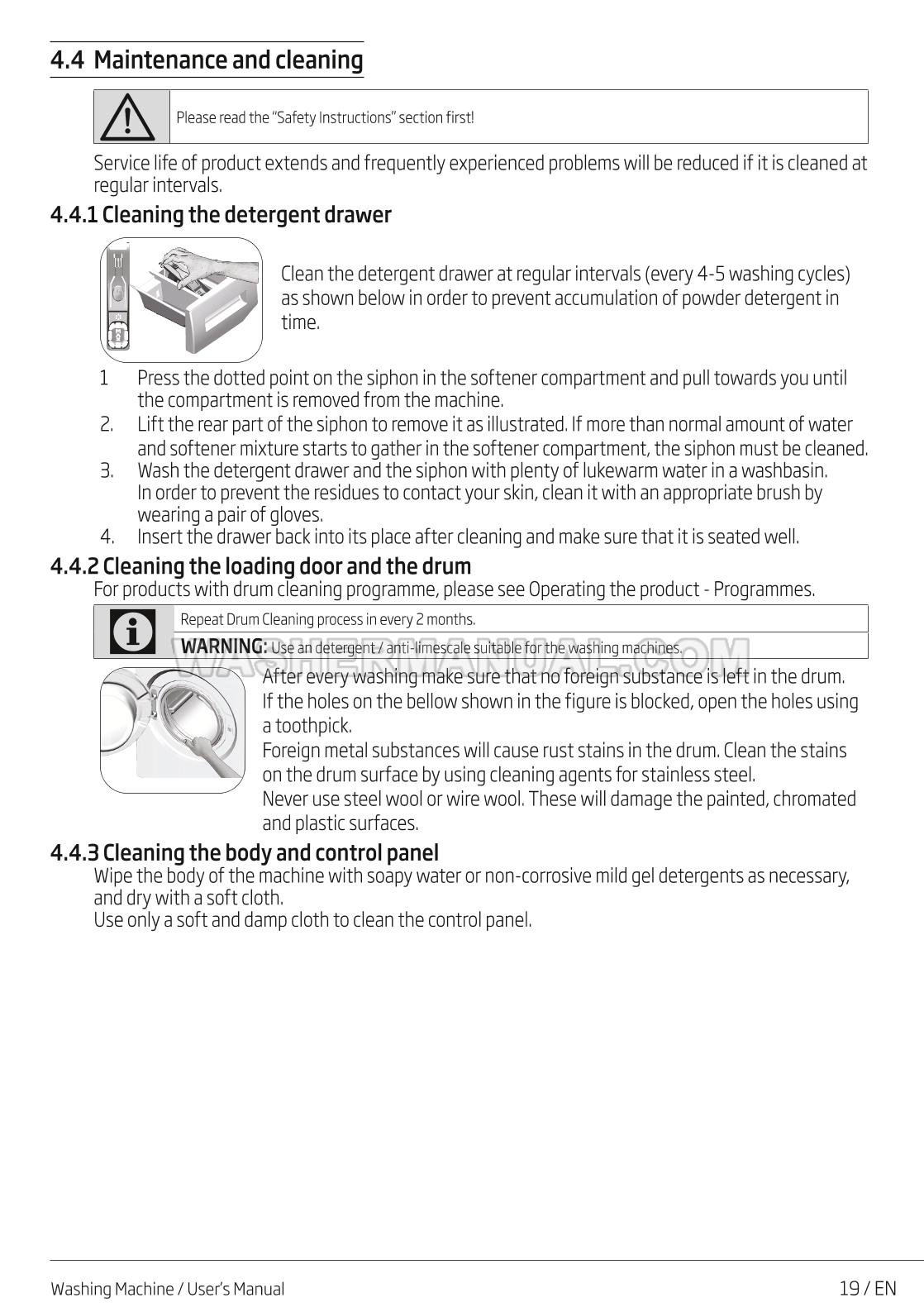 4.4 Maintenance and cleaning

Please read the “Safety Instructions” section first!

Service life of product extends and frequently experienced problems will be reduced if it is cleaned at regular intervals.

4.4.1 Cleaning the detergent drawer

Clean the detergent drawer at regular intervals (every 4-5 washing cycles) as shown below in order to prevent accumulation of powder detergent in time.

1 Press the dotted point on the siphon in the softener compartment and pull towards you until the compartment is removed from the machine.

2. Lift the rear part of the siphon to remove it as illustrated. If more than normal amount of water and softener mixture starts to gather in the softener compartment, the siphon must be cleaned.

3. Wash the detergent drawer and the siphon with plenty of lukewarm water in a washbasin. In order to prevent the residues to contact your skin, clean it with an appropriate brush by wearing a pair of gloves.

4. Insert the drawer back into its place after cleaning and make sure that it is seated well.

4.4.2 Cleaning the loading door and the drum

For products with drum cleaning programme, please see Operating the product - Programmes.

Repeat Drum Cleaning process in every 2 months.

WARNING: Use an detergent / anti-limescale suitable for the washing machines.

WASHERMANUAL.COM

After every washing make sure that no foreign substance is left in the drum.
If the holes on the bellow shown in the figure is blocked, open the holes using a toothpick.
Foreign metal substances will cause rust stains in the drum. Clean the stains on the drum surface by using cleaning agents for stainless steel.
Never use steel wool or wire wool. These will damage the painted, chromated and plastic surfaces.

4.4.3 Cleaning the body and control panel

Wipe the body of the machine with soapy water or non-corrosive mild gel detergents as necessary, and dry with a soft cloth.
Use only a soft and damp cloth to clean the control panel.

Washing Machine / User’s Manual

19 / EN