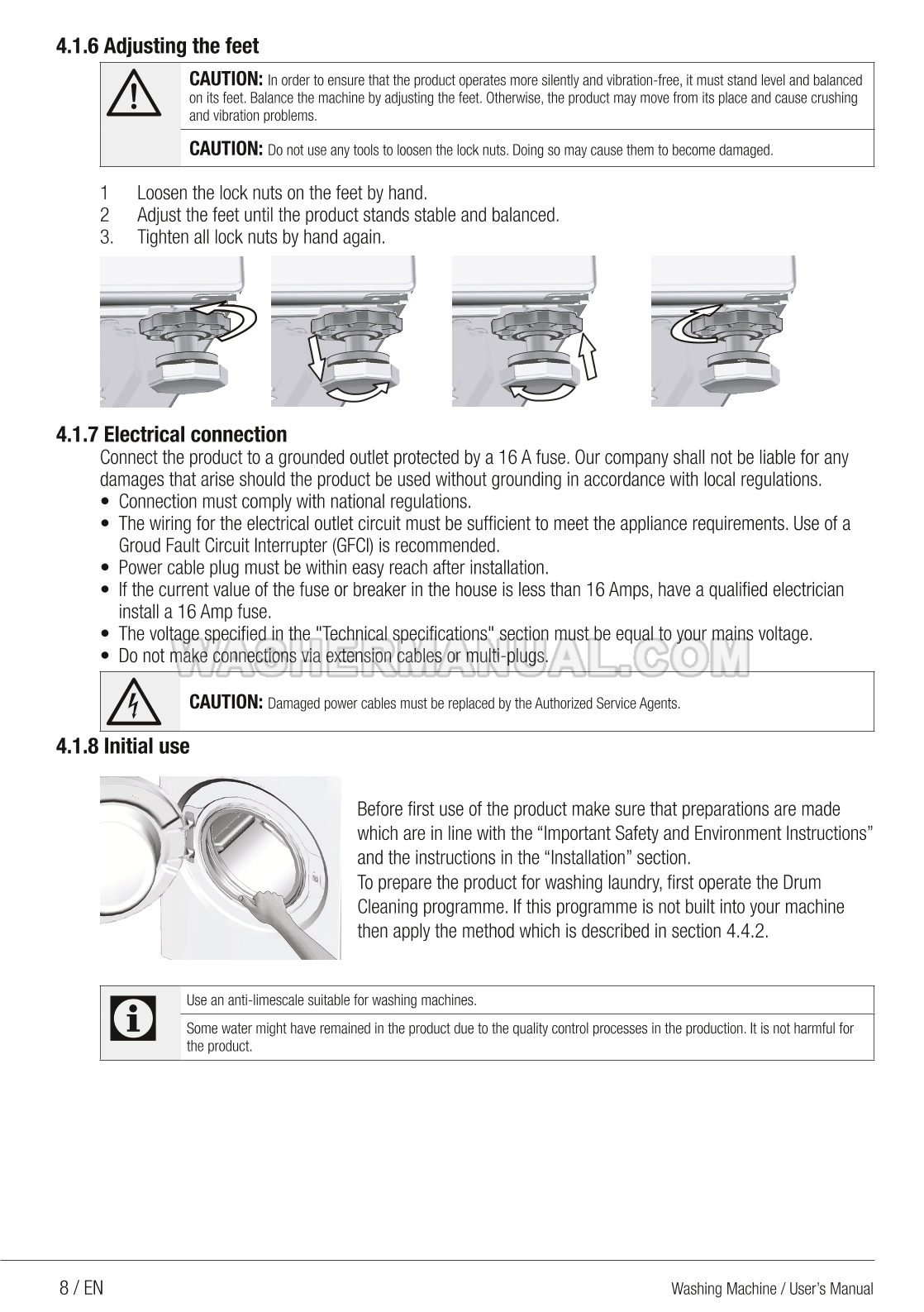 4.1.6 Adjusting the feet

CAUTION: In order to ensure that the product operates more silently and vibration-free, it must stand level and balanced on its feet. Balance the machine by adjusting the feet. Otherwise, the product may move from its place and cause crushing and vibration problems.

CAUTION: Do not use any tools to loosen the lock nuts. Doing so may cause them to become damaged.

1 Loosen the lock nuts on the feet by hand.
2 Adjust the feet until the product stands stable and balanced.
3. Tighten all lock nuts by hand again.

4.1.7 Electrical connection

Connect the product to a grounded outlet protected by a 16 A fuse. Our company shall not be liable for any damages that arise should the product be used without grounding in accordance with local regulations.

• Connection must comply with national regulations.
• The wiring for the electrical outlet circuit must be sufficient to meet the appliance requirements. Use of a Groud Fault Circuit Interrupter (GFCI) is recommended.
• Power cable plug must be within easy reach after installation.
• If the current value of the fuse or breaker in the house is less than 16 Amps, have a qualified electrician install a 16 Amp fuse.
• The voltage specified in the "Technical specifications" section must be equal to your mains voltage.
• Do not make connections via extension cables or multi-plugs.

WASHERMANUAL.COM

CAUTION: Damaged power cables must be replaced by the Authorized Service Agents.

4.1.8 Initial use

Before first use of the product make sure that preparations are made which are in line with the “Important Safety and Environment Instructions” and the instructions in the “Installation” section.
To prepare the product for washing laundry, first operate the Drum Cleaning programme. If this programme is not built into your machine then apply the method which is described in section 4.4.2.

Use an anti-limescale suitable for washing machines.

Some water might have remained in the product due to the quality control processes in the production. It is not harmful for the product.

8 / EN

Washing Machine / User’s Manual