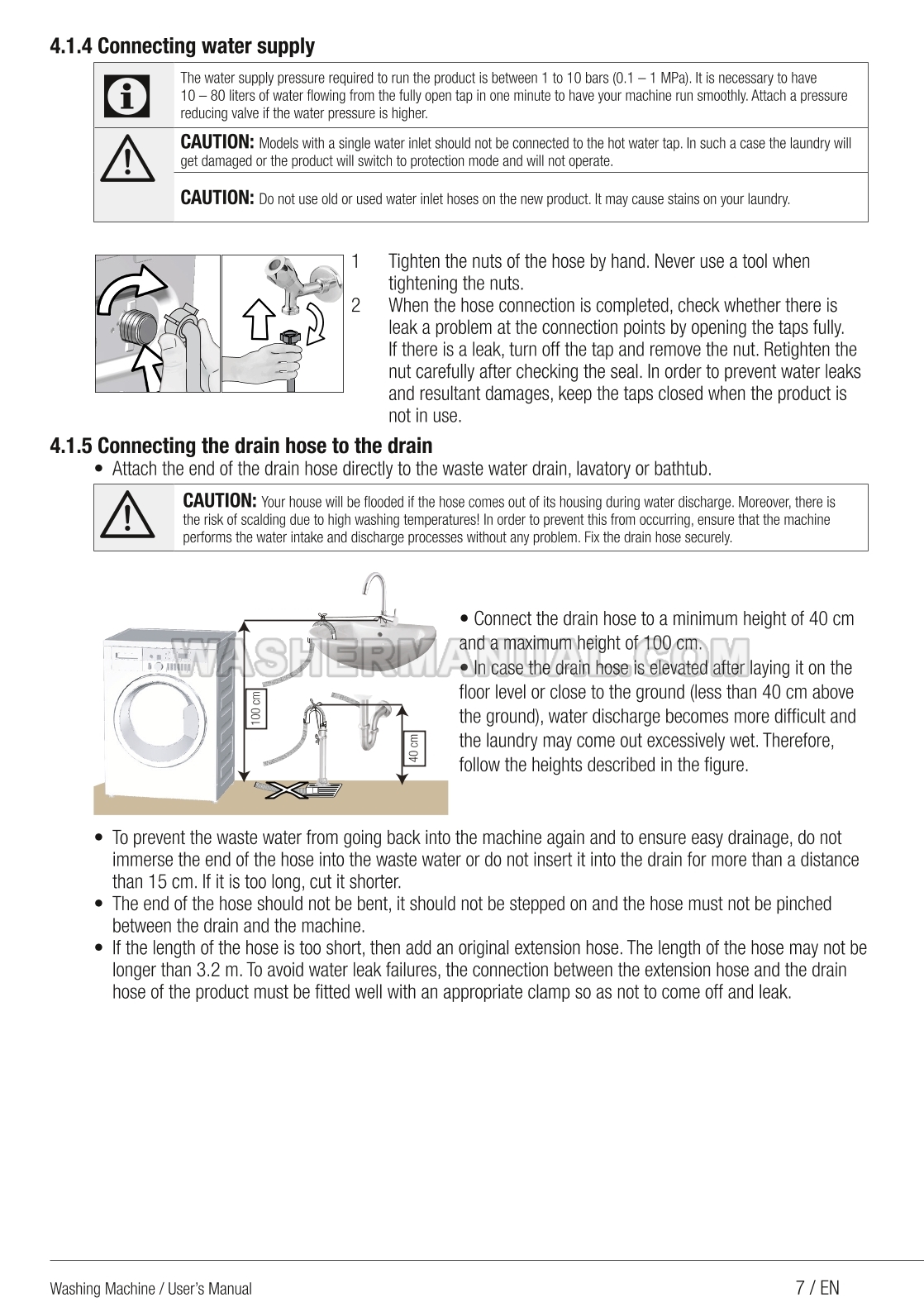 4.1.4 Connecting water supply

The water supply pressure required to run the product is between 1 to 10 bars (0.1 – 1 MPa). It is necessary to have 10 – 80 liters of water flowing from the fully open tap in one minute to have your machine run smoothly. Attach a pressure reducing valve if the water pressure is higher.

CAUTION: Models with a single water inlet should not be connected to the hot water tap. In such a case the laundry will get damaged or the product will switch to protection mode and will not operate.

CAUTION: Do not use old or used water inlet hoses on the new product. It may cause stains on your laundry.

1 Tighten the nuts of the hose by hand. Never use a tool when tightening the nuts.
2 When the hose connection is completed, check whether there is leak a problem at the connection points by opening the taps fully. If there is a leak, turn off the tap and remove the nut. Retighten the nut carefully after checking the seal. In order to prevent water leaks and resultant damages, keep the taps closed when the product is not in use.

4.1.5 Connecting the drain hose to the drain

• Attach the end of the drain hose directly to the waste water drain, lavatory or bathtub.

CAUTION: Your house will be flooded if the hose comes out of its housing during water discharge. Moreover, there is the risk of scalding due to high washing temperatures! In order to prevent this from occurring, ensure that the machine performs the water intake and discharge processes without any problem. Fix the drain hose securely.

100 cm
40 cm

WASHERMANUAL.COM

• Connect the drain hose to a minimum height of 40 cm and a maximum height of 100 cm.
• In case the drain hose is elevated after laying it on the floor level or close to the ground (less than 40 cm above the ground), water discharge becomes more difficult and the laundry may come out excessively wet. Therefore, follow the heights described in the figure.

• To prevent the waste water from going back into the machine again and to ensure easy drainage, do not immerse the end of the hose into the waste water or do not insert it into the drain for more than a distance than 15 cm. If it is too long, cut it shorter.
• The end of the hose should not be bent, it should not be stepped on and the hose must not be pinched between the drain and the machine.
• If the length of the hose is too short, then add an original extension hose. The length of the hose may not be longer than 3.2 m. To avoid water leak failures, the connection between the extension hose and the drain hose of the product must be fitted well with an appropriate clamp so as not to come off and leak.

Washing Machine / User's Manual
7 / EN