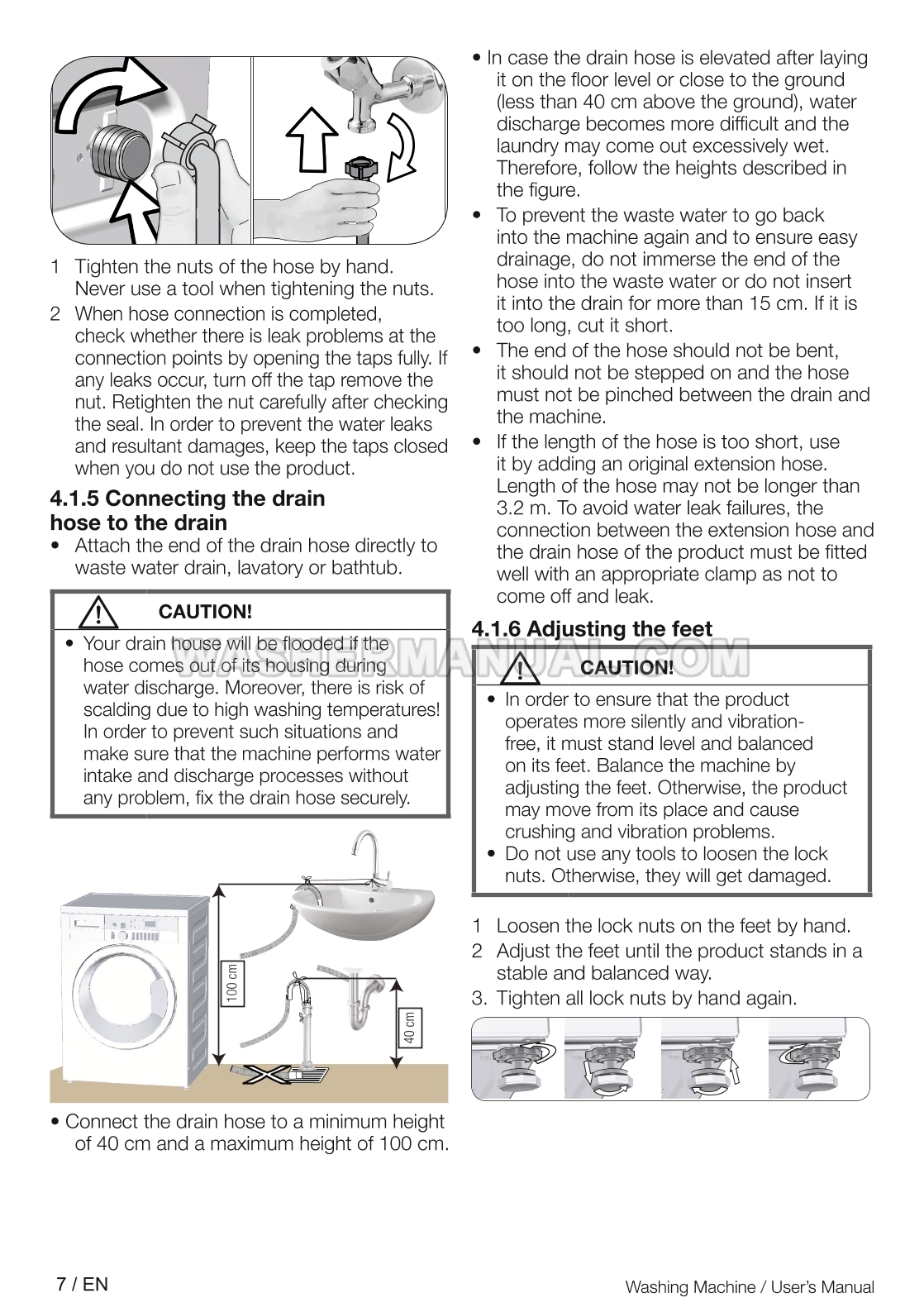 1 Tighten the nuts of the hose by hand. Never use a tool when tightening the nuts.

2 When hose connection is completed, check whether there is leak problems at the connection points by opening the taps fully. If any leaks occur, turn off the tap remove the nut. Retighten the nut carefully after checking the seal. In order to prevent the water leaks and resultant damages, keep the taps closed when you do not use the product.

4.1.5 Connecting the drain hose to the drain

• Attach the end of the drain hose directly to waste water drain, lavatory or bathtub.

CAUTION!

• Your drain house will be flooded if the hose comes out of its housing during water discharge. Moreover, there is risk of scalding due to high washing temperatures! In order to prevent such situations and make sure that the machine performs water intake and discharge processes without any problem, fix the drain hose securely.

100 cm

40 cm

• Connect the drain hose to a minimum height of 40 cm and a maximum height of 100 cm.

• In case the drain hose is elevated after laying it on the floor level or close to the ground (less than 40 cm above the ground), water discharge becomes more difficult and the laundry may come out excessively wet. Therefore, follow the heights described in the figure.

• To prevent the waste water to go back into the machine again and to ensure easy drainage, do not immerse the end of the hose into the waste water or do not insert it into the drain for more than 15 cm. If it is too long, cut it short.

• The end of the hose should not be bent, it should not be stepped on and the hose must not be pinched between the drain and the machine.

• If the length of the hose is too short, use it by adding an original extension hose. Length of the hose may not be longer than 3.2 m. To avoid water leak failures, the connection between the extension hose and the drain hose of the product must be fitted well with an appropriate clamp as not to come off and leak.

4.1.6 Adjusting the feet

WASHERMANUAL.COM

CAUTION!

• In order to ensure that the product operates more silently and vibration-free, it must stand level and balanced on its feet. Balance the machine by adjusting the feet. Otherwise, the product may move from its place and cause crushing and vibration problems.

• Do not use any tools to loosen the lock nuts. Otherwise, they will get damaged.

1 Loosen the lock nuts on the feet by hand.

2 Adjust the feet until the product stands in a stable and balanced way.

3. Tighten all lock nuts by hand again.

7 / EN

Washing Machine / User's Manual