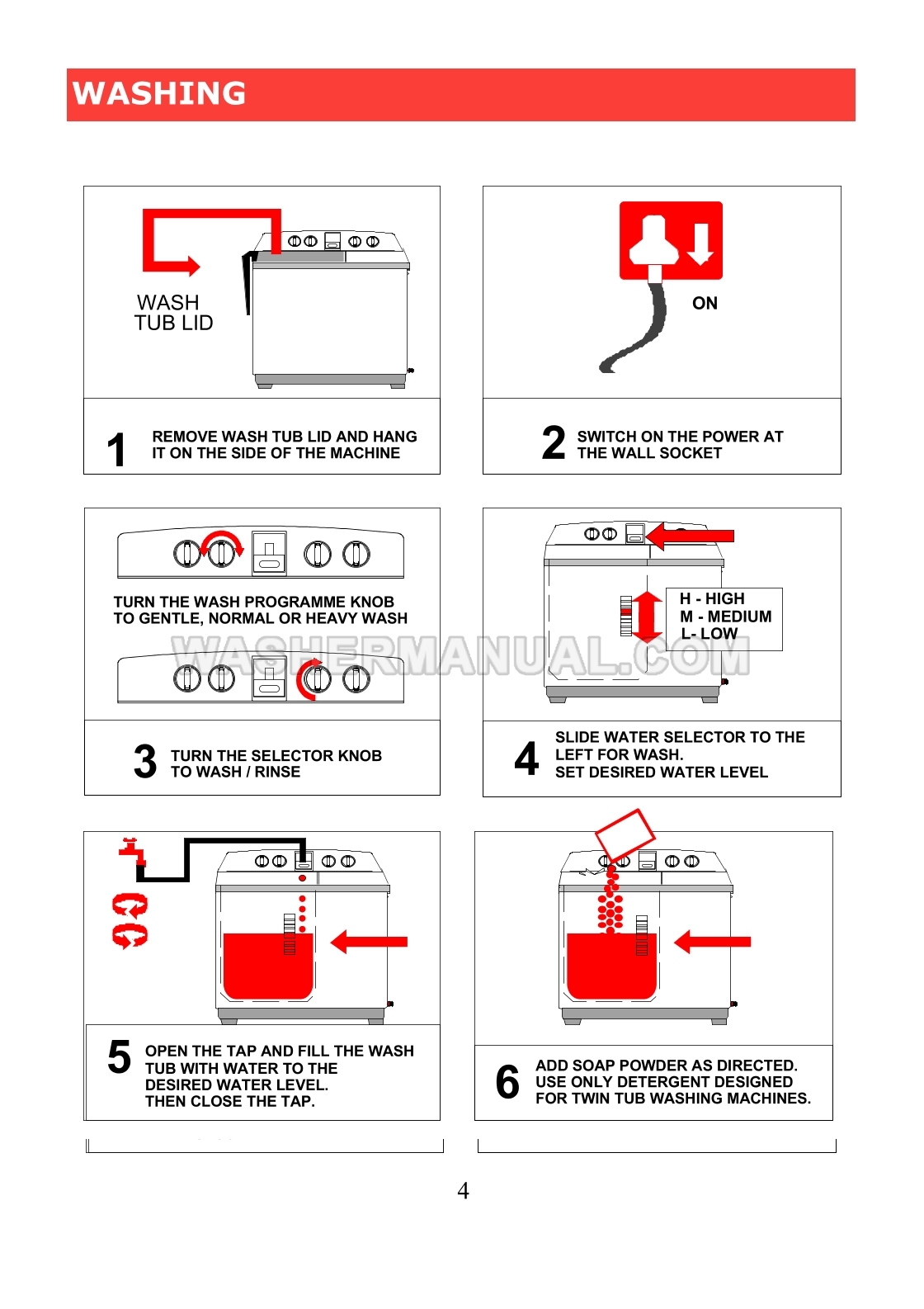 WASHING

WASH TUB LID

1 REMOVE WASH TUB LID AND HANG IT ON THE SIDE OF THE MACHINE

ON

2 SWITCH ON THE POWER AT THE WALL SOCKET

TURN THE WASH PROGRAMME KNOB TO GENTLE, NORMAL OR HEAVY WASH

WASHERMANUAL.COM

3 TURN THE SELECTOR KNOB TO WASH / RINSE

H - HIGH
M - MEDIUM
L- LOW

4 SLIDE WATER SELECTOR TO THE LEFT FOR WASH.
SET DESIRED WATER LEVEL

5 OPEN THE TAP AND FILL THE WASH TUB WITH WATER TO THE DESIRED WATER LEVEL.
THEN CLOSE THE TAP.

6 ADD SOAP POWDER AS DIRECTED.
USE ONLY DETERGENT DESIGNED FOR TWIN TUB WASHING MACHINES.

4