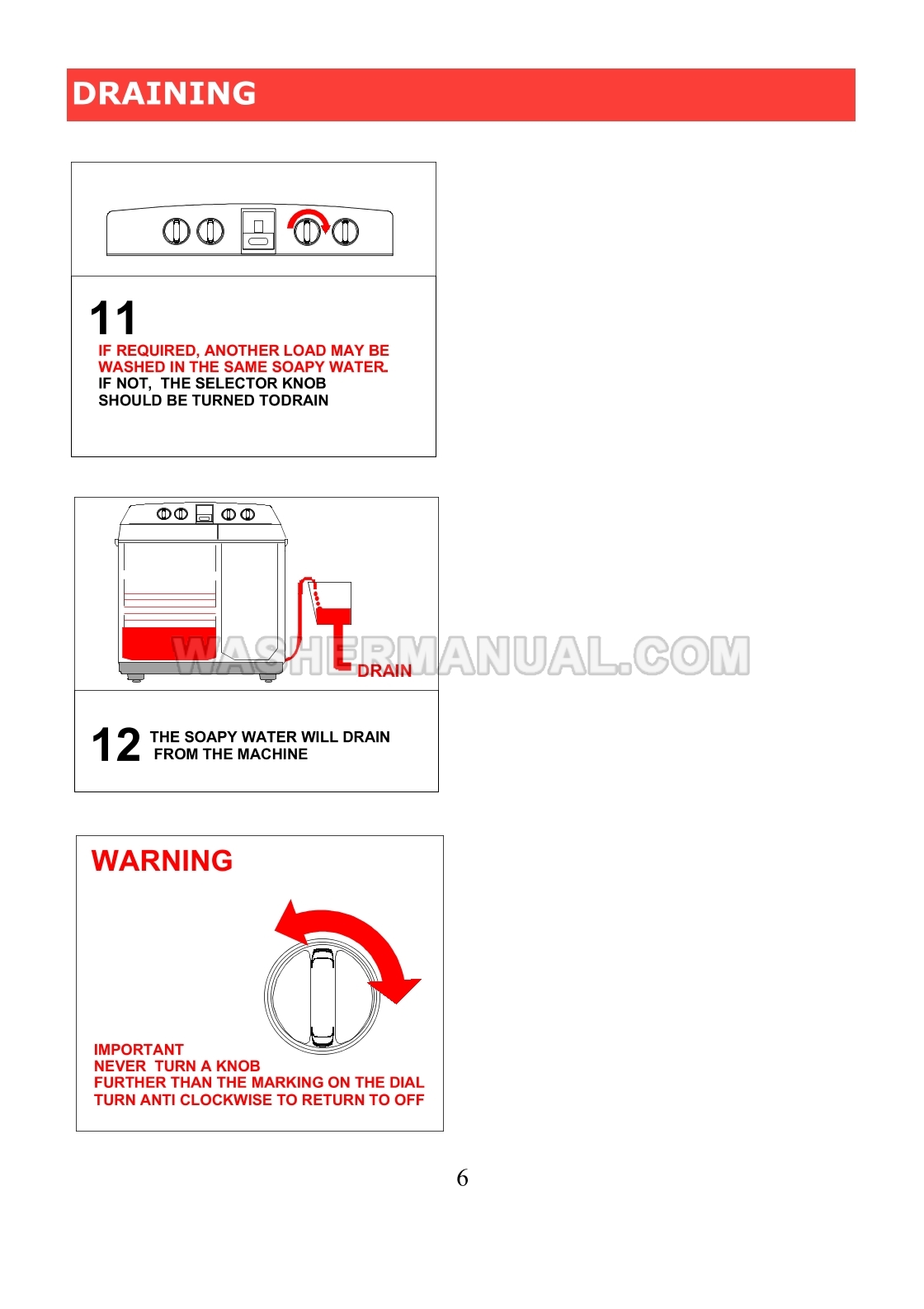 DRAINING

11
IF REQUIRED, ANOTHER LOAD MAY BE WASHED IN THE SAME SOAPY WATER.
IF NOT, THE SELECTOR KNOB SHOULD BE TURNED TODRAIN

WASHERMANUAL.COM
DRAIN

12 THE SOAPY WATER WILL DRAIN FROM THE MACHINE

WARNING

IMPORTANT
NEVER TURN A KNOB
FURTHER THAN THE MARKING ON THE DIAL
TURN ANTI CLOCKWISE TO RETURN TO OFF

6