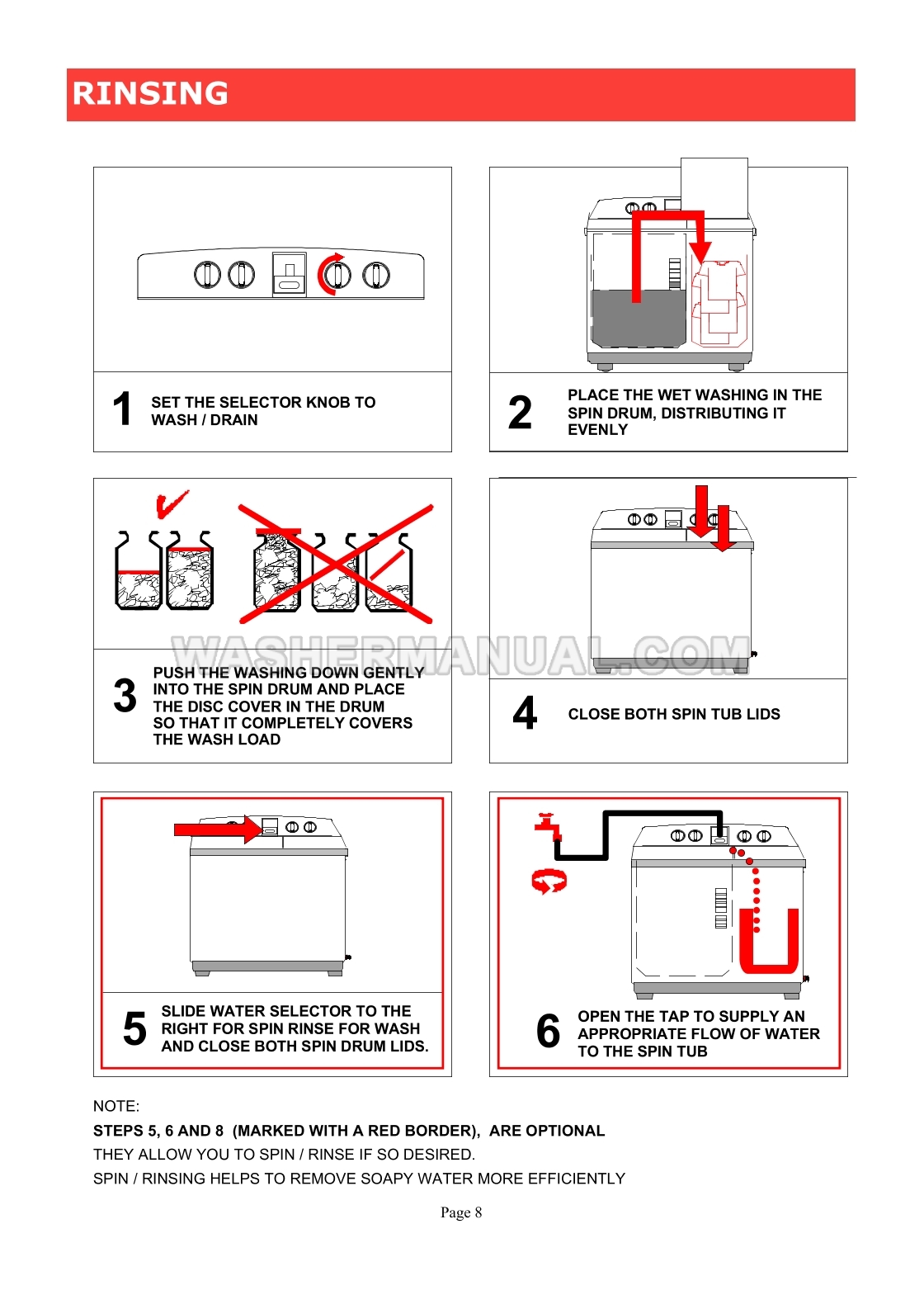 RINSING

1 SET THE SELECTOR KNOB TO WASH / DRAIN

2 PLACE THE WET WASHING IN THE SPIN DRUM, DISTRIBUTING IT EVENLY

WASHERMANUAL.COM

3 PUSH THE WASHING DOWN GENTLY INTO THE SPIN DRUM AND PLACE THE DISC COVER IN THE DRUM SO THAT IT COMPLETELY COVERS THE WASH LOAD

4 CLOSE BOTH SPIN TUB LIDS

5 SLIDE WATER SELECTOR TO THE RIGHT FOR SPIN RINSE FOR WASH AND CLOSE BOTH SPIN DRUM LIDS.

6 OPEN THE TAP TO SUPPLY AN APPROPRIATE FLOW OF WATER TO THE SPIN TUB

NOTE:

STEPS 5, 6 AND 8 (MARKED WITH A RED BORDER), ARE OPTIONAL

THEY ALLOW YOU TO SPIN / RINSE IF SO DESIRED.

SPIN / RINSING HELPS TO REMOVE SOAPY WATER MORE EFFICIENTLY

Page 8