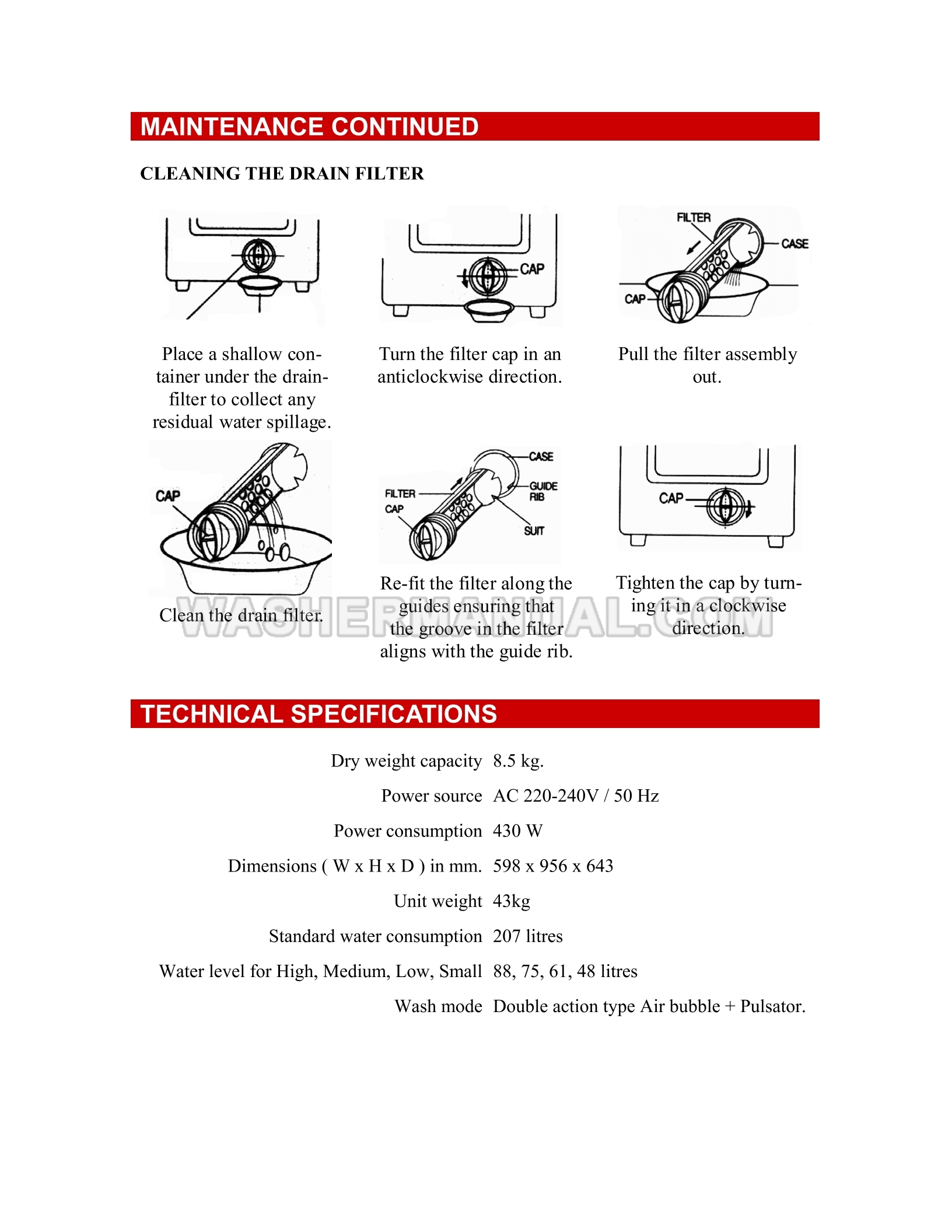 MAINTENANCE CONTINUED

CLEANING THE DRAIN FILTER

Place a shallow container under the drain-filter to collect any residual water spillage.

CAP

Turn the filter cap in an anticlockwise direction.

FILTER
CASE
CAP

Pull the filter assembly out.

CAP

Clean the drain filter.

CASE
GUIDE RIB
FILTER
CAP
SUIT

Re-fit the filter along the guides ensuring that the groove in the filter aligns with the guide rib.

CAP

Tighten the cap by turning it in a clockwise direction.

WASHERMANUAL.COM

TECHNICAL SPECIFICATIONS

| | |
|---|---|
| Dry weight capacity | 8.5 kg. |
| Power source | AC 220-240V / 50 Hz |
| Power consumption | 430 W |
| Dimensions ( W x H x D ) in mm. | 598 x 956 x 643 |
| Unit weight | 43kg |
| Standard water consumption | 207 litres |
| Water level for High, Medium, Low, Small | 88, 75, 61, 48 litres |
| Wash mode | Double action type Air bubble + Pulsator. |