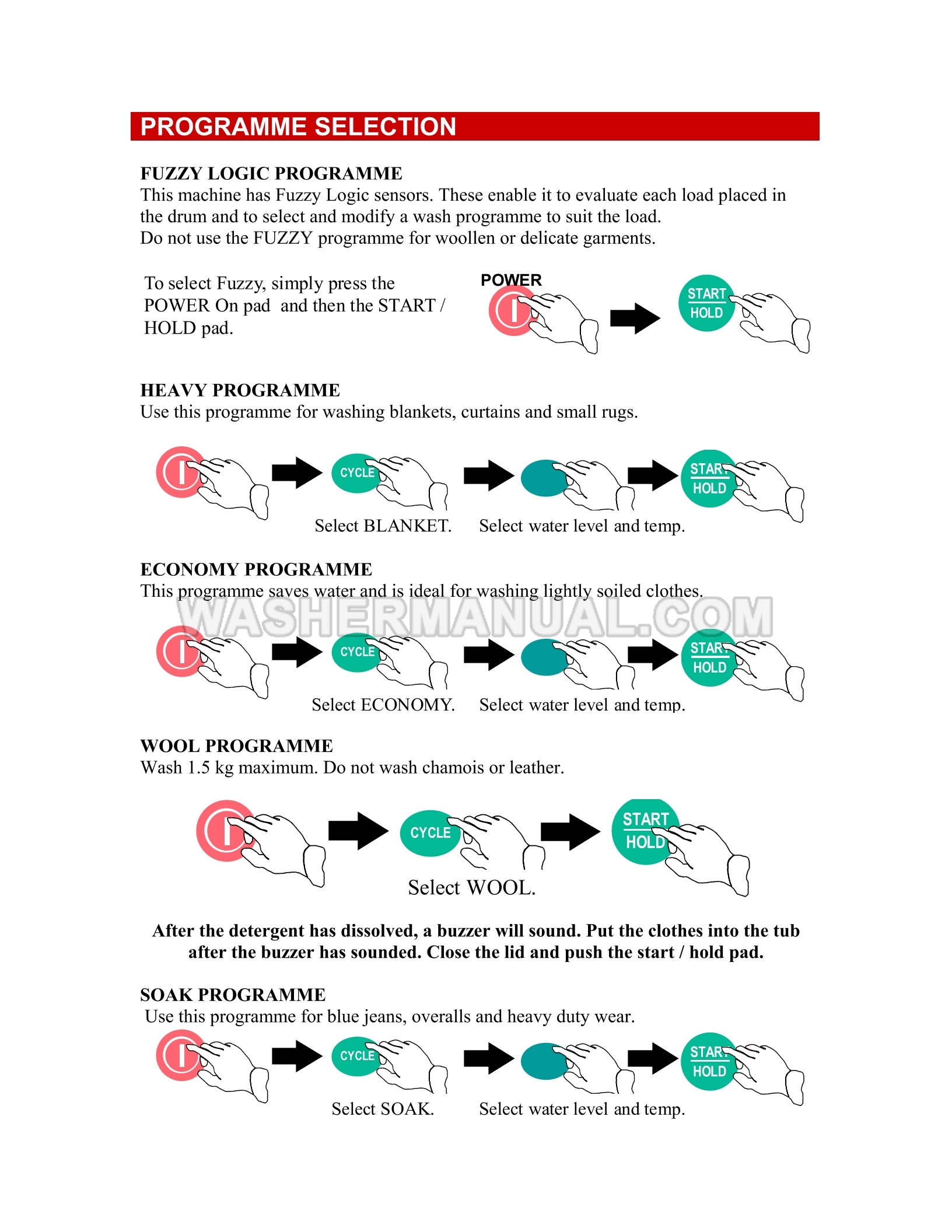 PROGRAMME SELECTION

FUZZY LOGIC PROGRAMME
This machine has Fuzzy Logic sensors. These enable it to evaluate each load placed in the drum and to select and modify a wash programme to suit the load.
Do not use the FUZZY programme for woollen or delicate garments.

To select Fuzzy, simply press the POWER On pad and then the START / HOLD pad.

POWER

START
HOLD

HEAVY PROGRAMME
Use this programme for washing blankets, curtains and small rugs.

CYCLE

START
HOLD

Select BLANKET.
Select water level and temp.

ECONOMY PROGRAMME
This programme saves water and is ideal for washing lightly soiled clothes.

WASHERMANUAL.COM

CYCLE

START
HOLD

Select ECONOMY.
Select water level and temp.

WOOL PROGRAMME
Wash 1.5 kg maximum. Do not wash chamois or leather.

CYCLE

START
HOLD

Select WOOL.

After the detergent has dissolved, a buzzer will sound. Put the clothes into the tub after the buzzer has sounded. Close the lid and push the start / hold pad.

SOAK PROGRAMME
Use this programme for blue jeans, overalls and heavy duty wear.

CYCLE

START
HOLD

Select SOAK.
Select water level and temp.