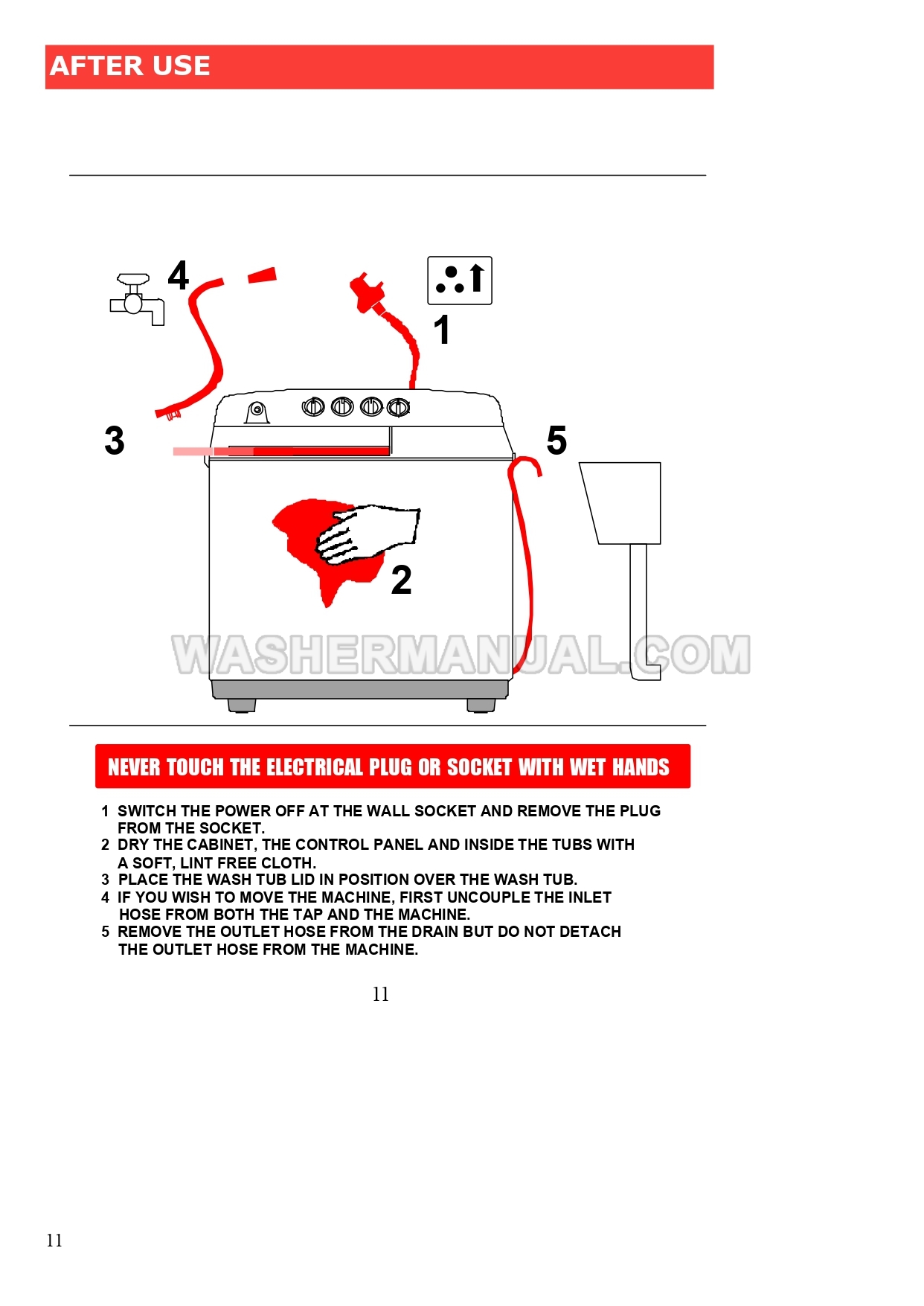 AFTER USE

4

1

3

5

2

WASHERMANUAL.COM

NEVER TOUCH THE ELECTRICAL PLUG OR SOCKET WITH WET HANDS

1 SWITCH THE POWER OFF AT THE WALL SOCKET AND REMOVE THE PLUG FROM THE SOCKET.
2 DRY THE CABINET, THE CONTROL PANEL AND INSIDE THE TUBS WITH A SOFT, LINT FREE CLOTH.
3 PLACE THE WASH TUB LID IN POSITION OVER THE WASH TUB.
4 IF YOU WISH TO MOVE THE MACHINE, FIRST UNCOUPLE THE INLET HOSE FROM BOTH THE TAP AND THE MACHINE.
5 REMOVE THE OUTLET HOSE FROM THE DRAIN BUT DO NOT DETACH THE OUTLET HOSE FROM THE MACHINE.

11

11