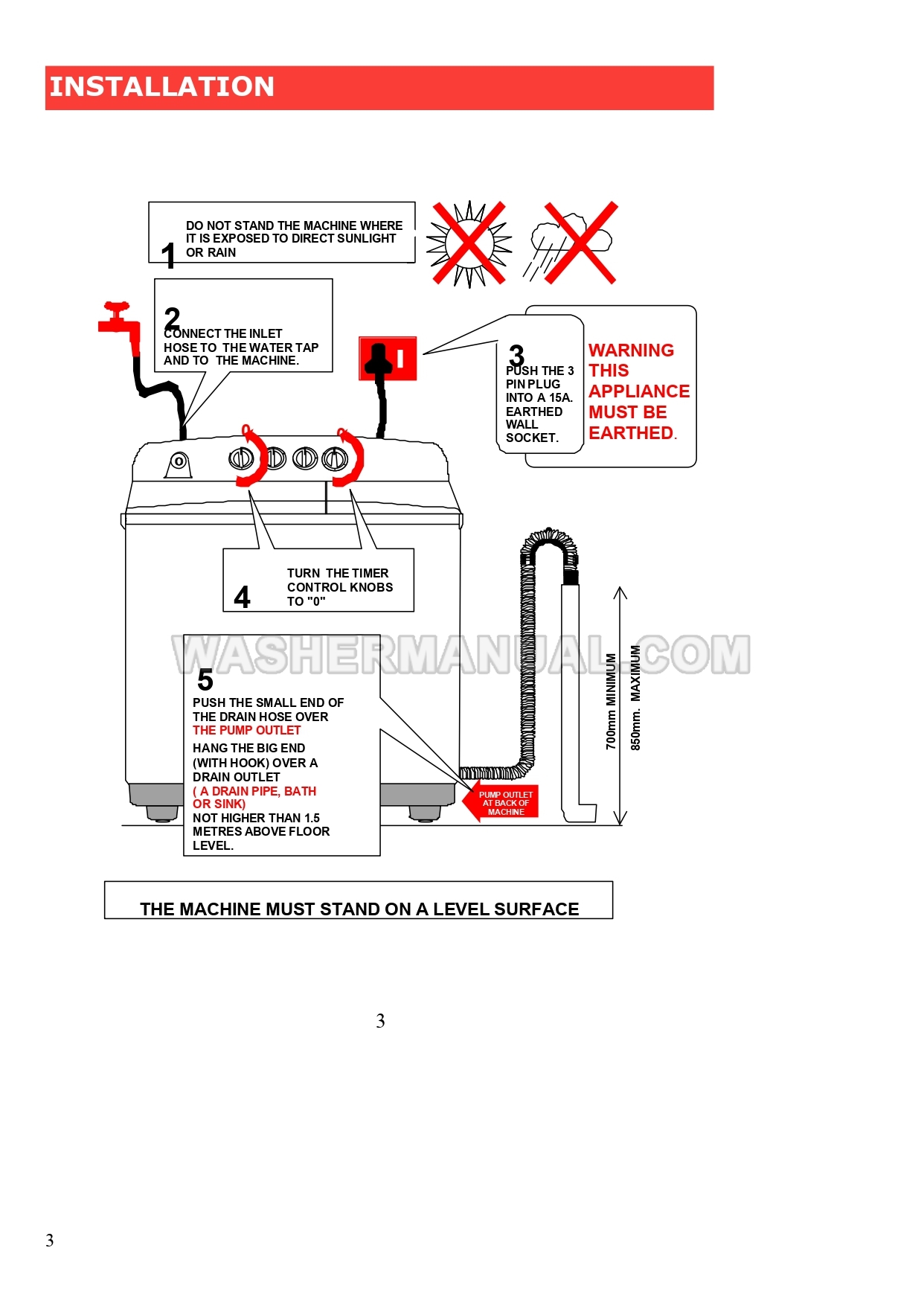 INSTALLATION

1
DO NOT STAND THE MACHINE WHERE IT IS EXPOSED TO DIRECT SUNLIGHT OR RAIN

2
CONNECT THE INLET HOSE TO THE WATER TAP AND TO THE MACHINE.

3
PUSH THE 3 PIN PLUG INTO A 15A. EARTHED WALL SOCKET.

WARNING THIS APPLIANCE MUST BE EARTHED.

4
TURN THE TIMER CONTROL KNOBS TO "0"

WASHERMANUAL.COM

5
PUSH THE SMALL END OF THE DRAIN HOSE OVER THE PUMP OUTLET
HANG THE BIG END (WITH HOOK) OVER A DRAIN OUTLET ( A DRAIN PIPE, BATH OR SINK) NOT HIGHER THAN 1.5 METRES ABOVE FLOOR LEVEL.

PUMP OUTLET AT BACK OF MACHINE

700mm MINIMUM
850mm. MAXIMUM

THE MACHINE MUST STAND ON A LEVEL SURFACE

3

3