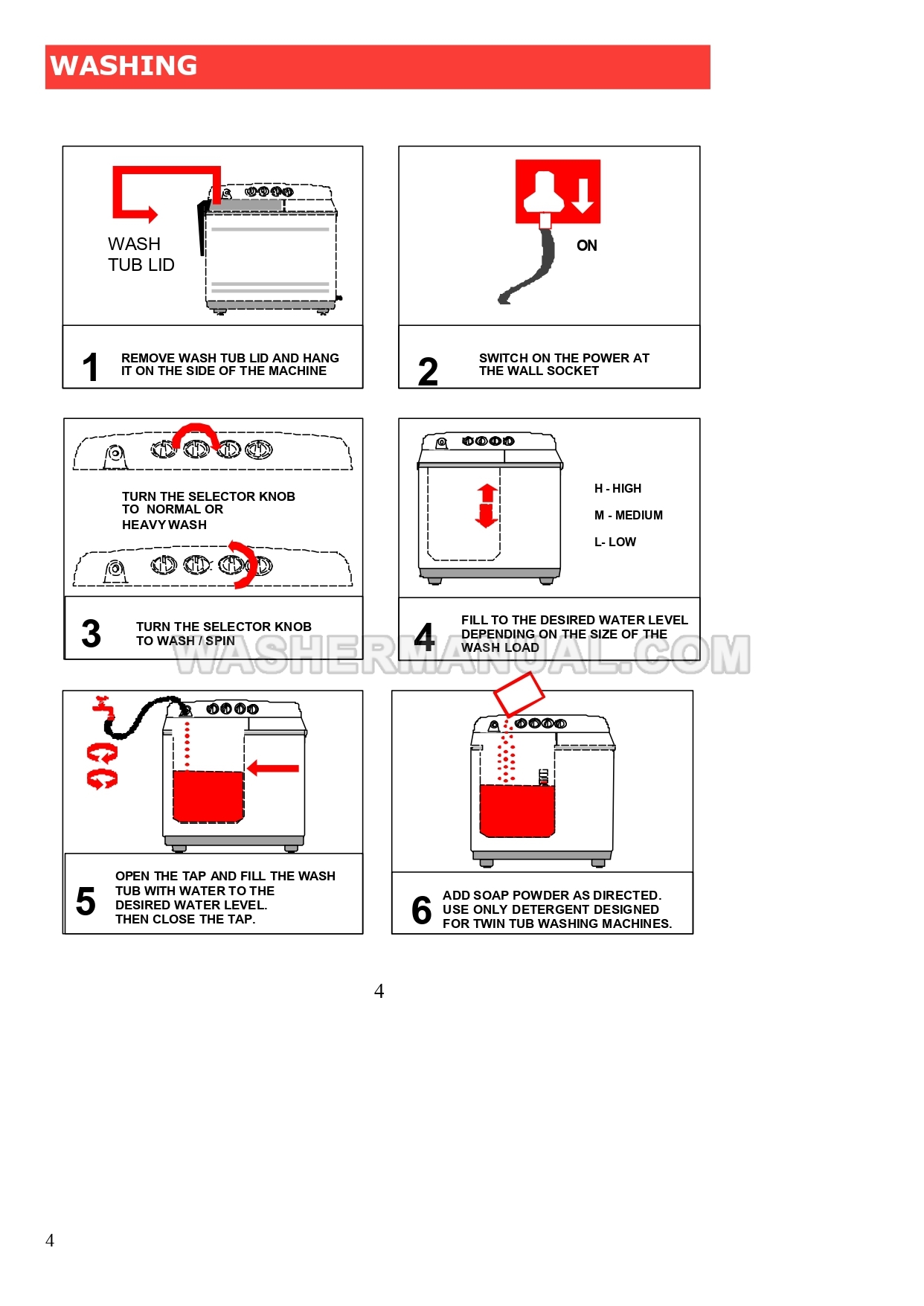 WASHING

WASH TUB LID

1 REMOVE WASH TUB LID AND HANG IT ON THE SIDE OF THE MACHINE

ON

2 SWITCH ON THE POWER AT THE WALL SOCKET

TURN THE SELECTOR KNOB TO NORMAL OR HEAVY WASH

3 TURN THE SELECTOR KNOB TO WASH / SPIN

H - HIGH

M - MEDIUM

L- LOW

4 FILL TO THE DESIRED WATER LEVEL DEPENDING ON THE SIZE OF THE WASH LOAD

WASHERMANUAL.COM

5 OPEN THE TAP AND FILL THE WASH TUB WITH WATER TO THE DESIRED WATER LEVEL. THEN CLOSE THE TAP.

6 ADD SOAP POWDER AS DIRECTED. USE ONLY DETERGENT DESIGNED FOR TWIN TUB WASHING MACHINES.

4

4