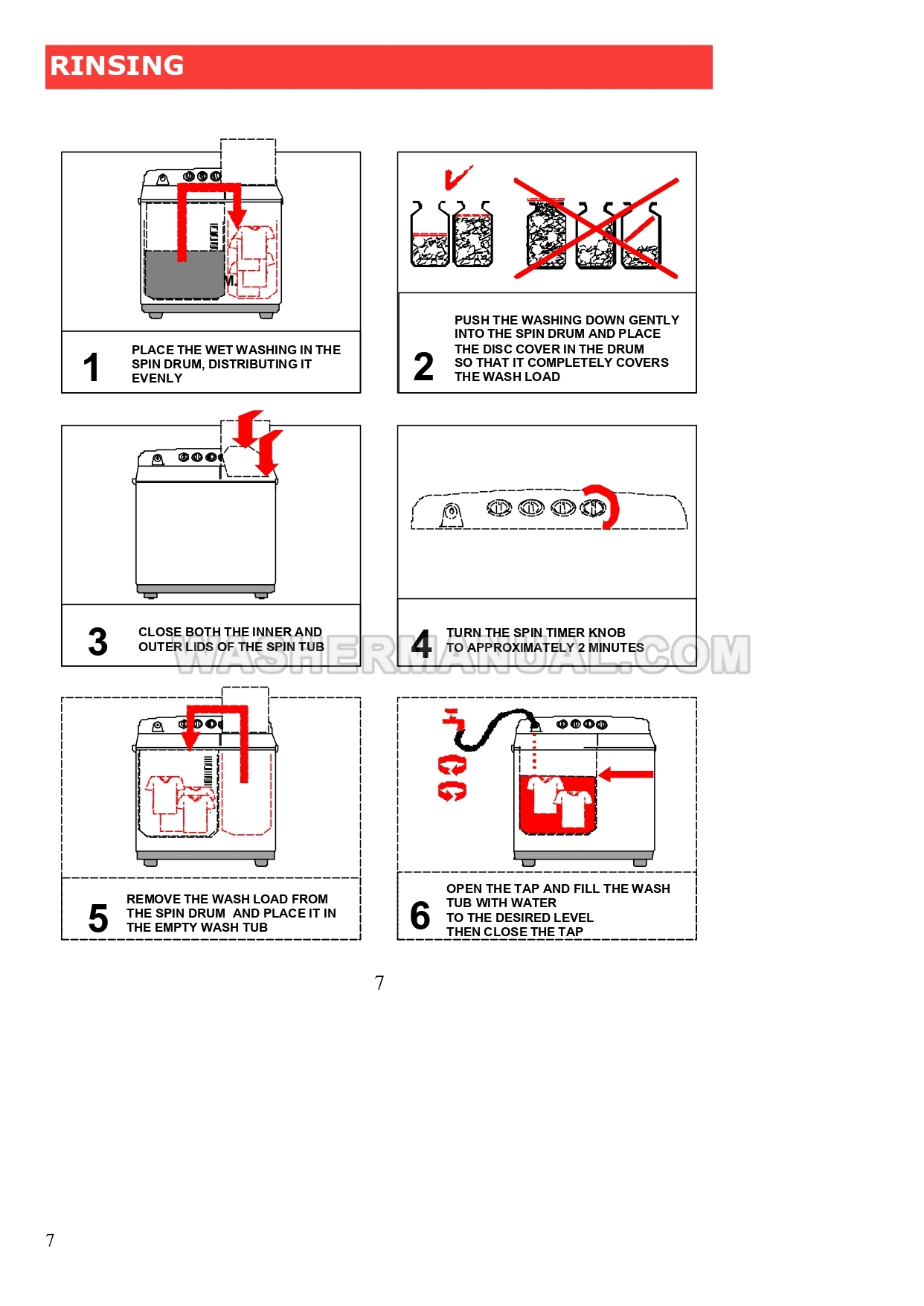 RINSING

1 PLACE THE WET WASHING IN THE SPIN DRUM, DISTRIBUTING IT EVENLY

2 PUSH THE WASHING DOWN GENTLY INTO THE SPIN DRUM AND PLACE THE DISC COVER IN THE DRUM SO THAT IT COMPLETELY COVERS THE WASH LOAD

3 CLOSE BOTH THE INNER AND OUTER LIDS OF THE SPIN TUB

4 TURN THE SPIN TIMER KNOB TO APPROXIMATELY 2 MINUTES

WASHERMANUAL.COM

5 REMOVE THE WASH LOAD FROM THE SPIN DRUM AND PLACE IT IN THE EMPTY WASH TUB

6 OPEN THE TAP AND FILL THE WASH TUB WITH WATER TO THE DESIRED LEVEL THEN CLOSE THE TAP

7

7