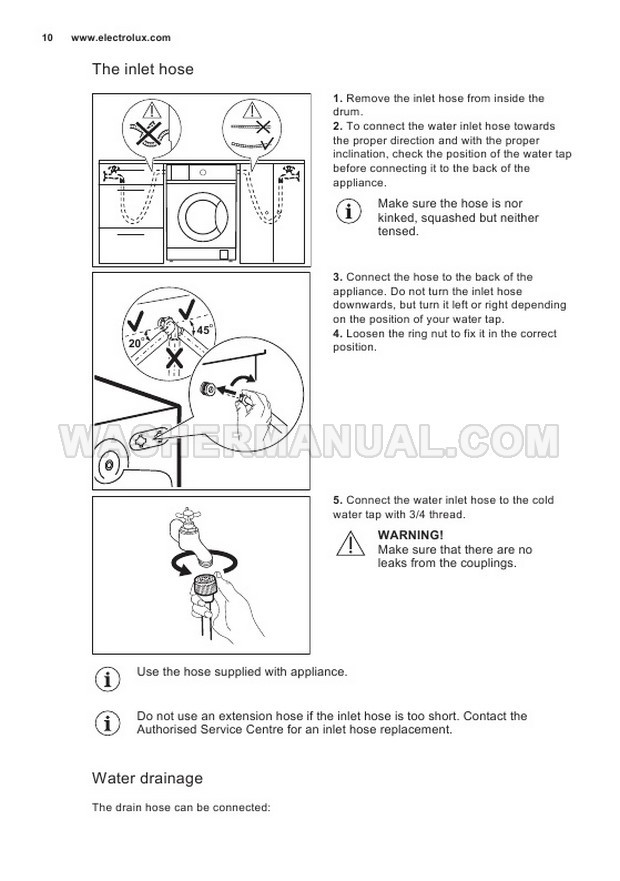 10 www.electrolux.com

The inlet hose

1. Remove the inlet hose from inside the drum.
2. To connect the water inlet hose towards the proper direction and with the proper inclination, check the position of the water tap before connecting it to the back of the appliance.

Make sure the hose is nor kinked, squashed but neither tensed.

20° 45°

3. Connect the hose to the back of the appliance. Do not turn the inlet hose downwards, but turn it left or right depending on the position of your water tap.
4. Loosen the ring nut to fix it in the correct position.

WASHERMANUAL.COM

5. Connect the water inlet hose to the cold water tap with 3/4 thread.

WARNING!
Make sure that there are no leaks from the couplings.

Use the hose supplied with appliance.

Do not use an extension hose if the inlet hose is too short. Contact the Authorised Service Centre for an inlet hose replacement.

Water drainage

The drain hose can be connected: