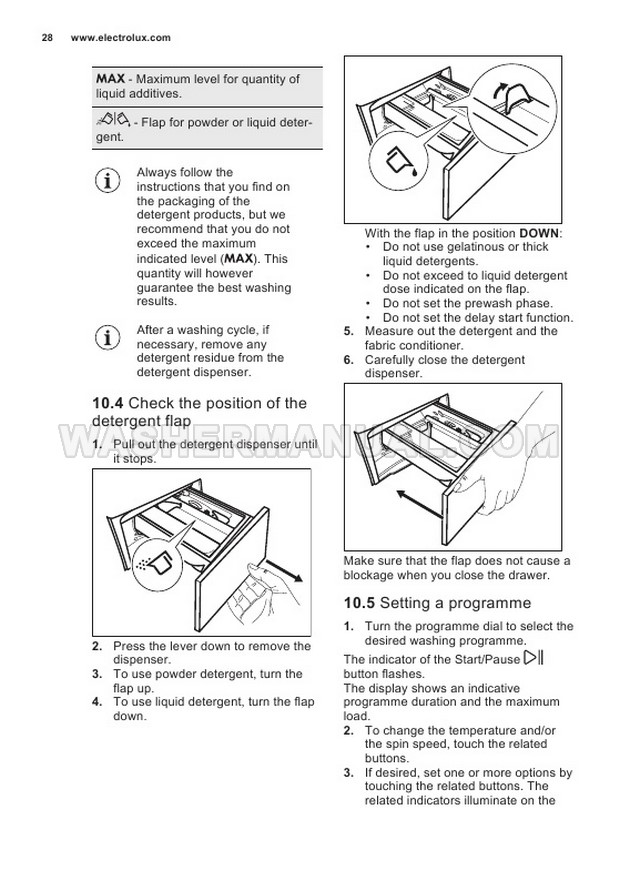 28 www.electrolux.com

MAX - Maximum level for quantity of liquid additives.

- Flap for powder or liquid detergent.

Always follow the instructions that you find on the packaging of the detergent products, but we recommend that you do not exceed the maximum indicated level (MAX). This quantity will however guarantee the best washing results.

After a washing cycle, if necessary, remove any detergent residue from the detergent dispenser.

10.4 Check the position of the detergent flap

1. Pull out the detergent dispenser until it stops.

2. Press the lever down to remove the dispenser.
3. To use powder detergent, turn the flap up.
4. To use liquid detergent, turn the flap down.

With the flap in the position DOWN:
• Do not use gelatinous or thick liquid detergents.
• Do not exceed to liquid detergent dose indicated on the flap.
• Do not set the prewash phase.
• Do not set the delay start function.
5. Measure out the detergent and the fabric conditioner.
6. Carefully close the detergent dispenser.

WASHERMANUAL.COM

Make sure that the flap does not cause a blockage when you close the drawer.

10.5 Setting a programme

1. Turn the programme dial to select the desired washing programme.

The indicator of the Start/Pause button flashes.
The display shows an indicative programme duration and the maximum load.
2. To change the temperature and/or the spin speed, touch the related buttons.
3. If desired, set one or more options by touching the related buttons. The related indicators illuminate on the