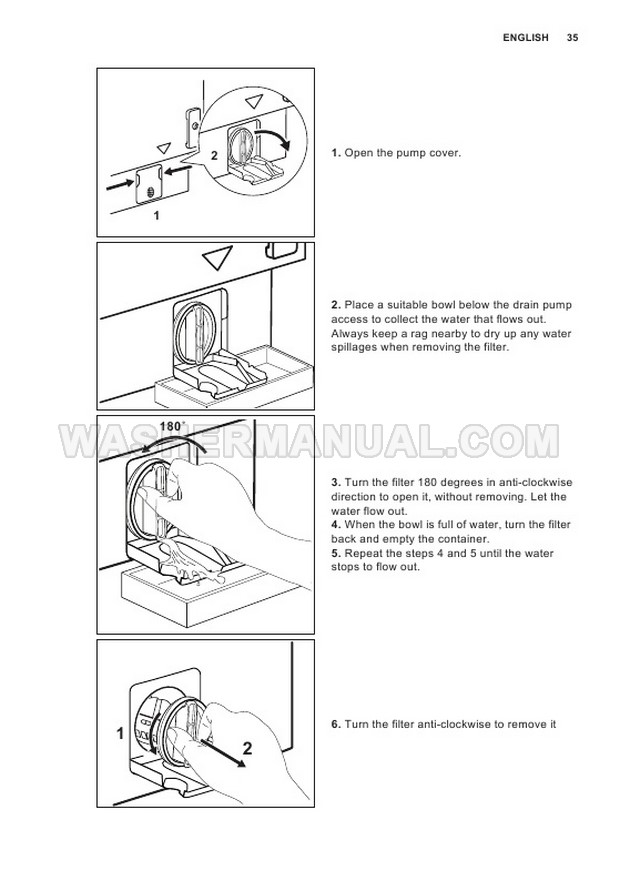 ENGLISH 35

2

1

1. Open the pump cover.

2. Place a suitable bowl below the drain pump access to collect the water that flows out. Always keep a rag nearby to dry up any water spillages when removing the filter.

180°

WASHERMANUAL.COM

3. Turn the filter 180 degrees in anti-clockwise direction to open it, without removing. Let the water flow out.
4. When the bowl is full of water, turn the filter back and empty the container.
5. Repeat the steps 4 and 5 until the water stops to flow out.

1

2

6. Turn the filter anti-clockwise to remove it