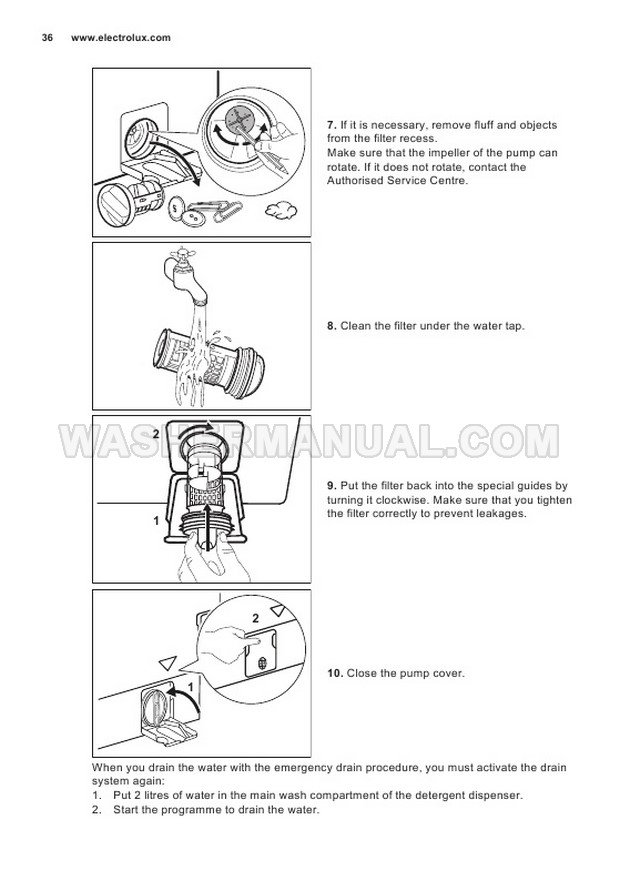 36 www.electrolux.com

7. If it is necessary, remove fluff and objects from the filter recess.
Make sure that the impeller of the pump can rotate. If it does not rotate, contact the Authorised Service Centre.

8. Clean the filter under the water tap.

WASHERMANUAL.COM

2

1

9. Put the filter back into the special guides by turning it clockwise. Make sure that you tighten the filter correctly to prevent leakages.

2

1

10. Close the pump cover.

When you drain the water with the emergency drain procedure, you must activate the drain system again:
1. Put 2 litres of water in the main wash compartment of the detergent dispenser.
2. Start the programme to drain the water.