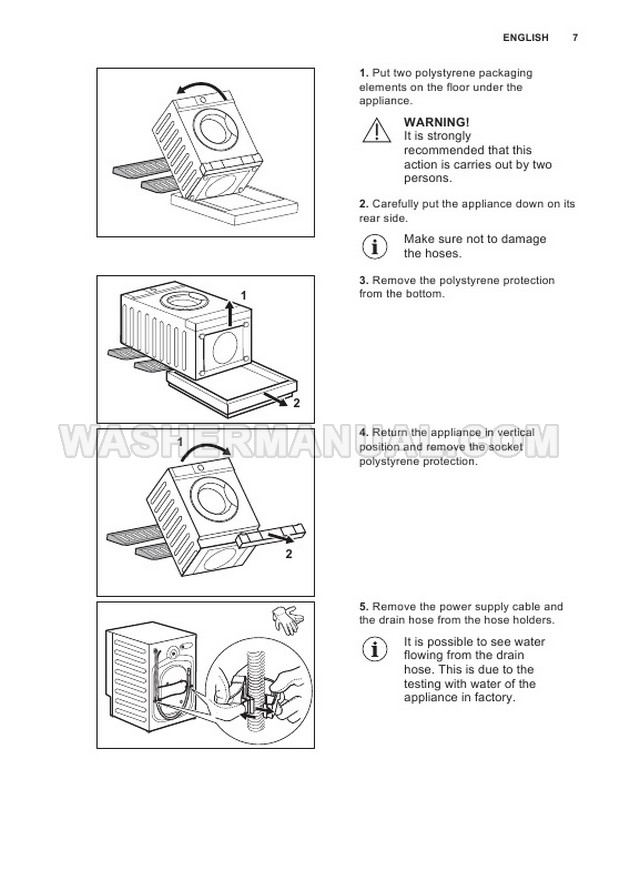 ENGLISH 7

1. Put two polystyrene packaging elements on the floor under the appliance.

WARNING!
It is strongly recommended that this action is carries out by two persons.

2. Carefully put the appliance down on its rear side.

Make sure not to damage the hoses.

1

2

3. Remove the polystyrene protection from the bottom.

WASHERMANUAL.COM

1

2

4. Return the appliance in vertical position and remove the socket polystyrene protection.

5. Remove the power supply cable and the drain hose from the hose holders.

It is possible to see water flowing from the drain hose. This is due to the testing with water of the appliance in factory.