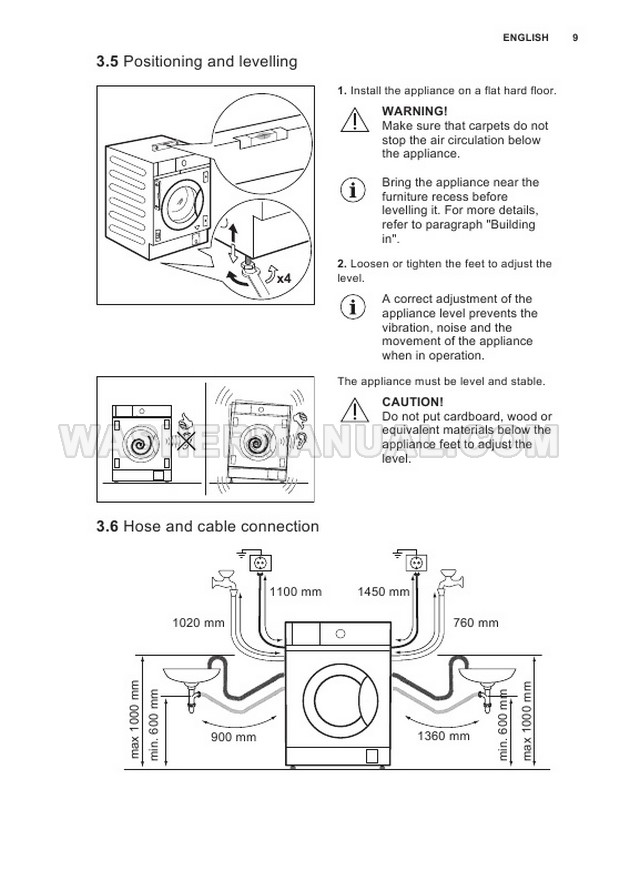 ENGLISH 9

3.5 Positioning and levelling

x4

1. Install the appliance on a flat hard floor.

WARNING!
Make sure that carpets do not stop the air circulation below the appliance.

Bring the appliance near the furniture recess before levelling it. For more details, refer to paragraph "Building in".

2. Loosen or tighten the feet to adjust the level.

A correct adjustment of the appliance level prevents the vibration, noise and the movement of the appliance when in operation.

The appliance must be level and stable.

CAUTION!
Do not put cardboard, wood or equivalent materials below the appliance feet to adjust the level.

WASHERMANUAL.COM

3.6 Hose and cable connection

1100 mm
1450 mm
1020 mm
760 mm
max 1000 mm
min. 600 mm
900 mm
1360 mm
min. 600 mm
max 1000 mm