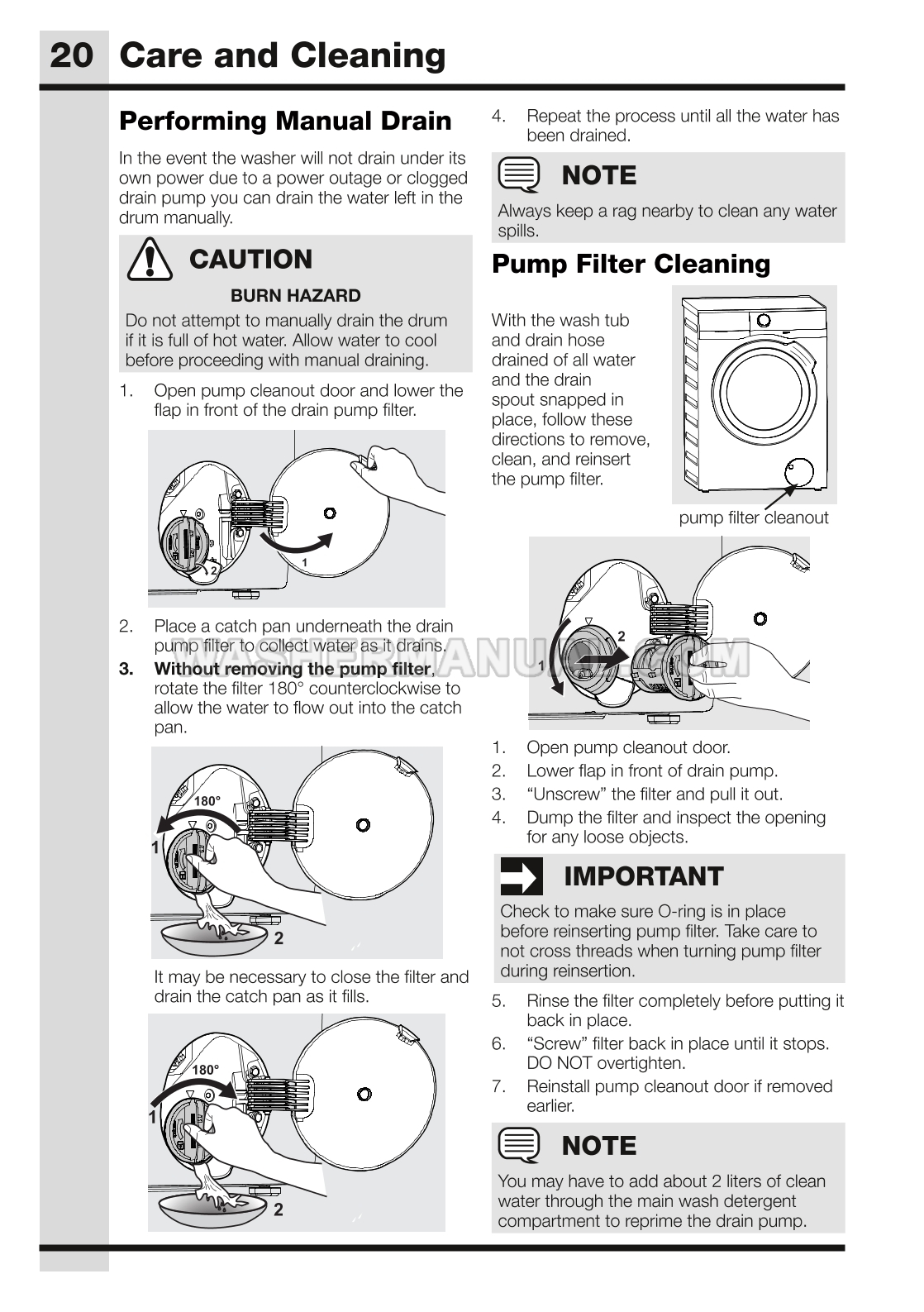 20 Care and Cleaning

Performing Manual Drain

In the event the washer will not drain under its own power due to a power outage or clogged drain pump you can drain the water left in the drum manually.

CAUTION

BURN HAZARD

Do not attempt to manually drain the drum if it is full of hot water. Allow water to cool before proceeding with manual draining.

1. Open pump cleanout door and lower the flap in front of the drain pump filter.

2 1

2. Place a catch pan underneath the drain pump filter to collect water as it drains.

3. Without removing the pump filter, rotate the filter 180° counterclockwise to allow the water to flow out into the catch pan.

180° 1 2

It may be necessary to close the filter and drain the catch pan as it fills.

180° 1 2

4. Repeat the process until all the water has been drained.

NOTE

Always keep a rag nearby to clean any water spills.

Pump Filter Cleaning

With the wash tub and drain hose drained of all water and the drain spout snapped in place, follow these directions to remove, clean, and reinsert the pump filter.

pump filter cleanout

2 1

WASHERMANUAL.COM

1. Open pump cleanout door.
2. Lower flap in front of drain pump.
3. “Unscrew” the filter and pull it out.
4. Dump the filter and inspect the opening for any loose objects.

IMPORTANT

Check to make sure O-ring is in place before reinserting pump filter. Take care to not cross threads when turning pump filter during reinsertion.

5. Rinse the filter completely before putting it back in place.
6. “Screw” filter back in place until it stops. DO NOT overtighten.
7. Reinstall pump cleanout door if removed earlier.

NOTE

You may have to add about 2 liters of clean water through the main wash detergent compartment to reprime the drain pump.