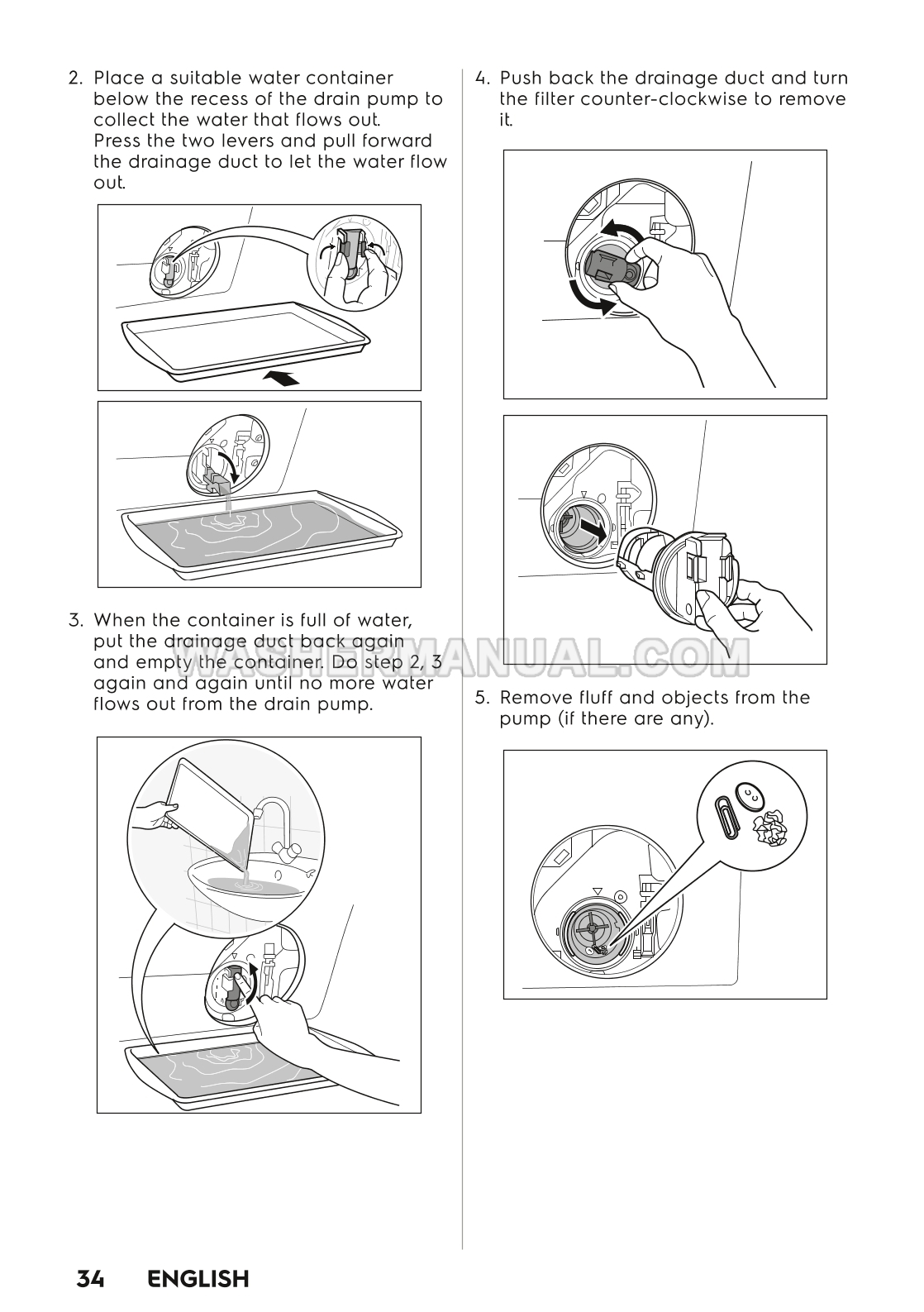 2. Place a suitable water container below the recess of the drain pump to collect the water that flows out. Press the two levers and pull forward the drainage duct to let the water flow out.

3. When the container is full of water, put the drainage duct back again and empty the container. Do step 2, 3 again and again until no more water flows out from the drain pump.

4. Push back the drainage duct and turn the filter counter-clockwise to remove it.

5. Remove fluff and objects from the pump (if there are any).

34 ENGLISH

WASHERMANUAL.COM