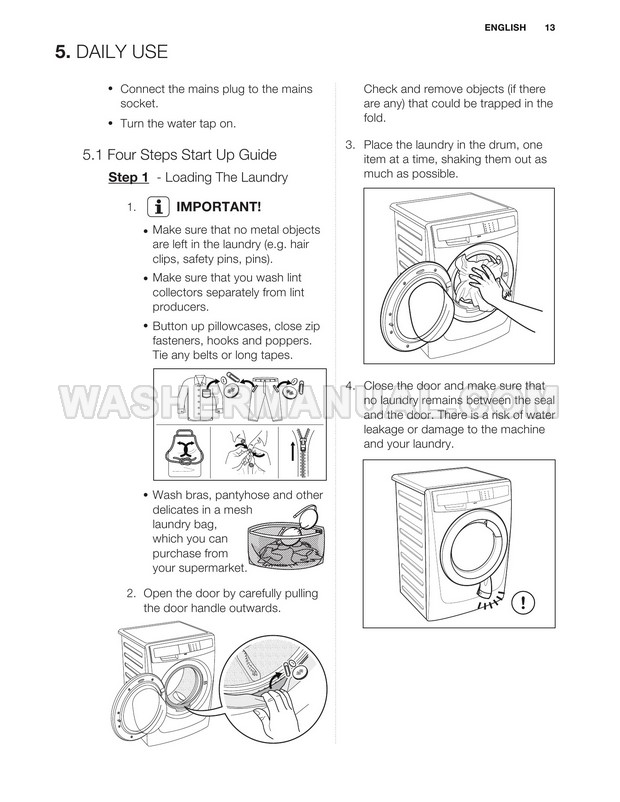 ENGLISH 13

5. DAILY USE

• Connect the mains plug to the mains socket.

• Turn the water tap on.

5.1 Four Steps Start Up Guide

Step 1 - Loading The Laundry

1. IMPORTANT!

• Make sure that no metal objects are left in the laundry (e.g. hair clips, safety pins, pins).

• Make sure that you wash lint collectors separately from lint producers.

• Button up pillowcases, close zip fasteners, hooks and poppers. Tie any belts or long tapes.

• Wash bras, pantyhose and other delicates in a mesh laundry bag, which you can purchase from your supermarket.

2. Open the door by carefully pulling the door handle outwards.

Check and remove objects (if there are any) that could be trapped in the fold.

3. Place the laundry in the drum, one item at a time, shaking them out as much as possible.

4. Close the door and make sure that no laundry remains between the seal and the door. There is a risk of water leakage or damage to the machine and your laundry.

WASHERMANUAL.COM