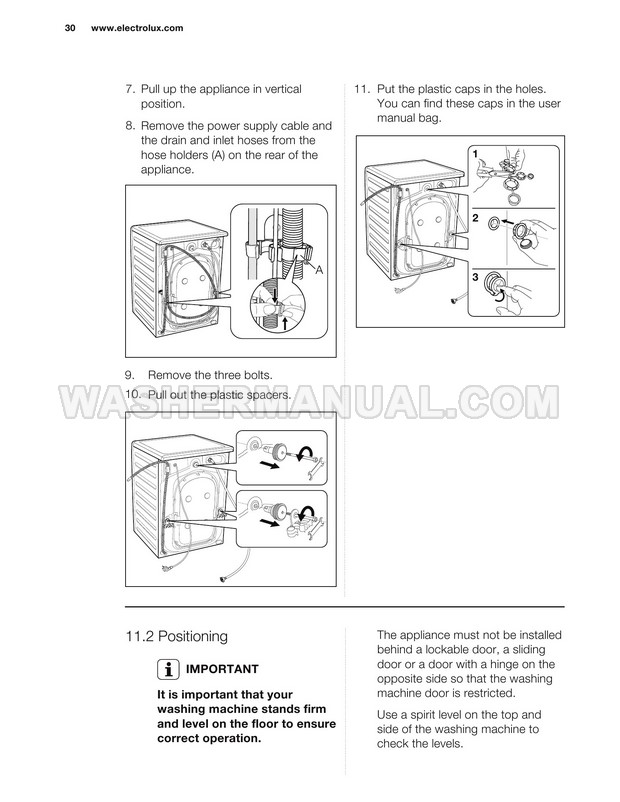 30 www.electrolux.com

7. Pull up the appliance in vertical position.

8. Remove the power supply cable and the drain and inlet hoses from the hose holders (A) on the rear of the appliance.

A

9. Remove the three bolts.

10. Pull out the plastic spacers.

WASHERMANUAL.COM

11. Put the plastic caps in the holes. You can find these caps in the user manual bag.

1

2

3

11.2 Positioning

IMPORTANT

It is important that your washing machine stands firm and level on the floor to ensure correct operation.

The appliance must not be installed behind a lockable door, a sliding door or a door with a hinge on the opposite side so that the washing machine door is restricted.

Use a spirit level on the top and side of the washing machine to check the levels.