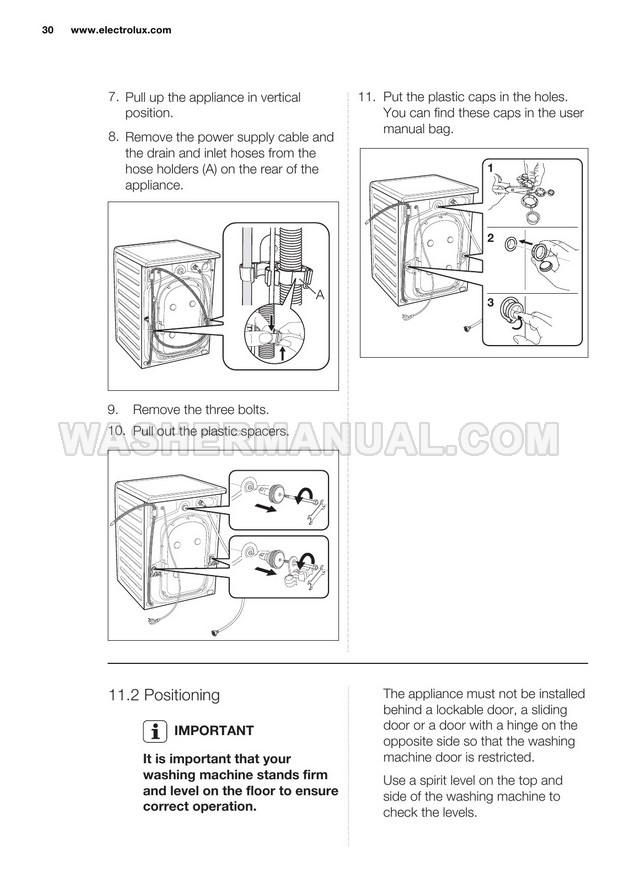 30 www.electrolux.com

7. Pull up the appliance in vertical position.

8. Remove the power supply cable and the drain and inlet hoses from the hose holders (A) on the rear of the appliance.

A

9. Remove the three bolts.

10. Pull out the plastic spacers.

WASHERMANUAL.COM

11. Put the plastic caps in the holes. You can find these caps in the user manual bag.

1

2

3

11.2 Positioning

IMPORTANT

It is important that your washing machine stands firm and level on the floor to ensure correct operation.

The appliance must not be installed behind a lockable door, a sliding door or a door with a hinge on the opposite side so that the washing machine door is restricted.

Use a spirit level on the top and side of the washing machine to check the levels.